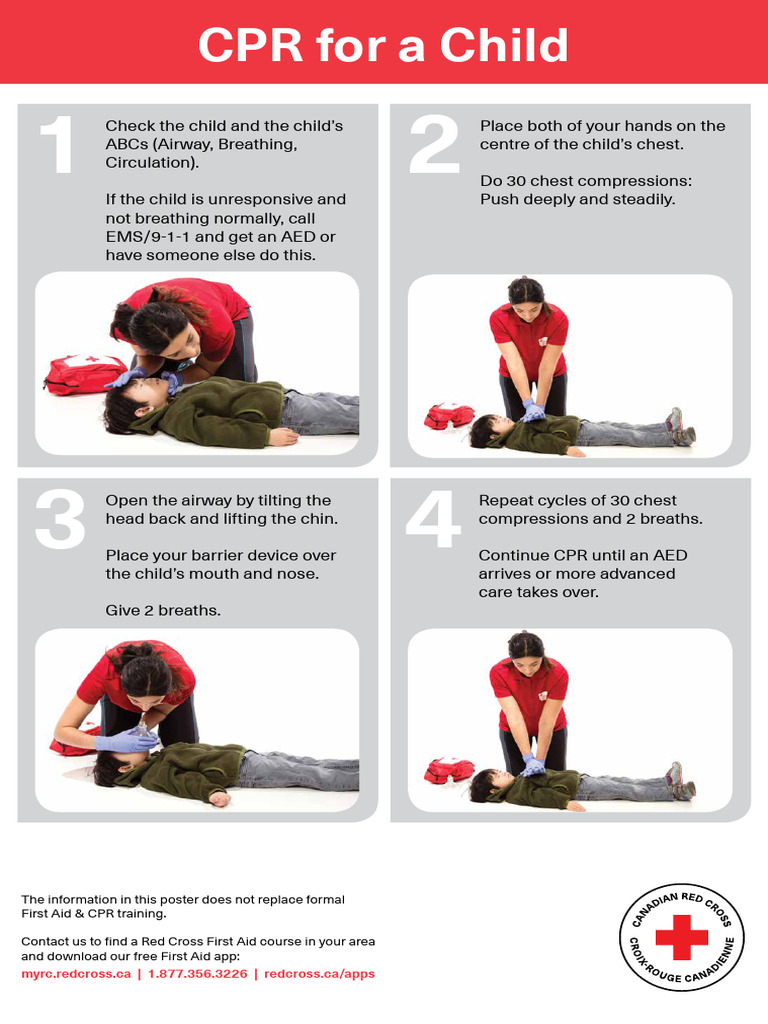 CPR for a Child

1

Check the child and the child's ABCs (Airway, Breathing, Circulation).

If the child is unresponsive and not breathing normally, call EMS/9-1-1 and get an AED or have someone else do this.

2

Place both of your hands on the centre of the child's chest.

Do 30 chest compressions: Push deeply and steadily.

3

Open the airway by tilting the head back and lifting the chin.

Place your barrier device over the child's mouth and nose.

Give 2 breaths.

4

Repeat cycles of 30 chest compressions and 2 breaths.

Continue CPR until an AED arrives or more advanced care takes over.

The information in this poster does not replace formal First Aid & CPR training.

Contact us to find a Red Cross First Aid course in your area and download our free First Aid app:

myrc.redcross.ca | 1.877.356.3226 | redcross.ca/apps

CANADIAN RED CROSS CROIX-ROUGE CANADIENNE