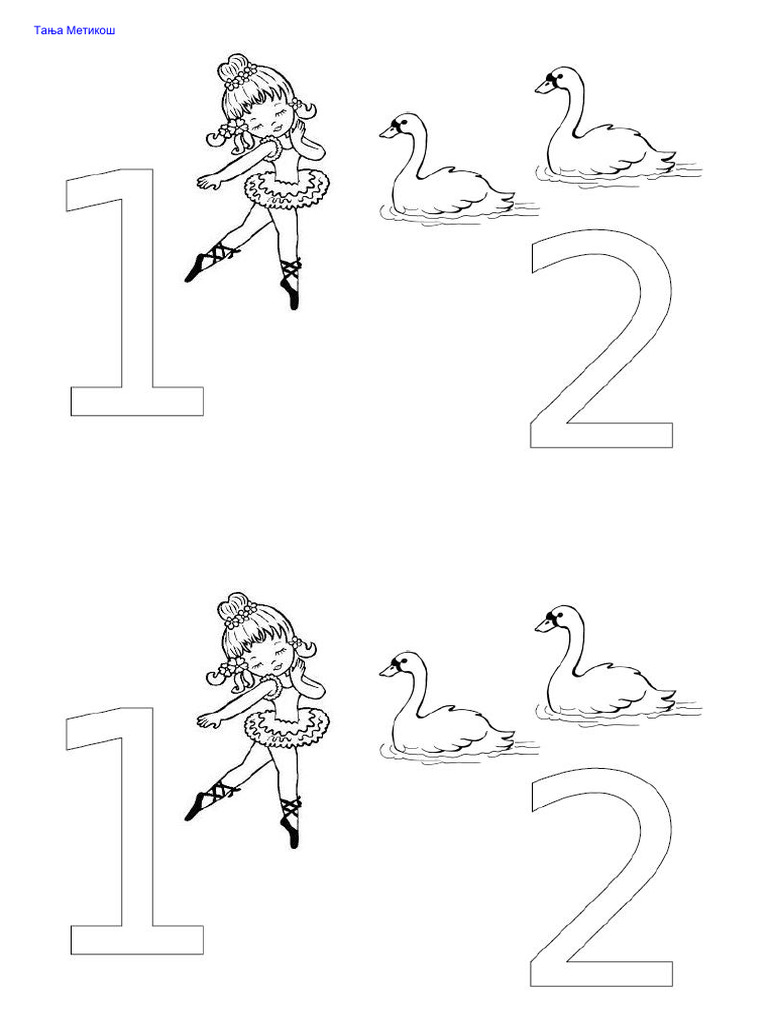 Тања Метикош

1

2

1

2