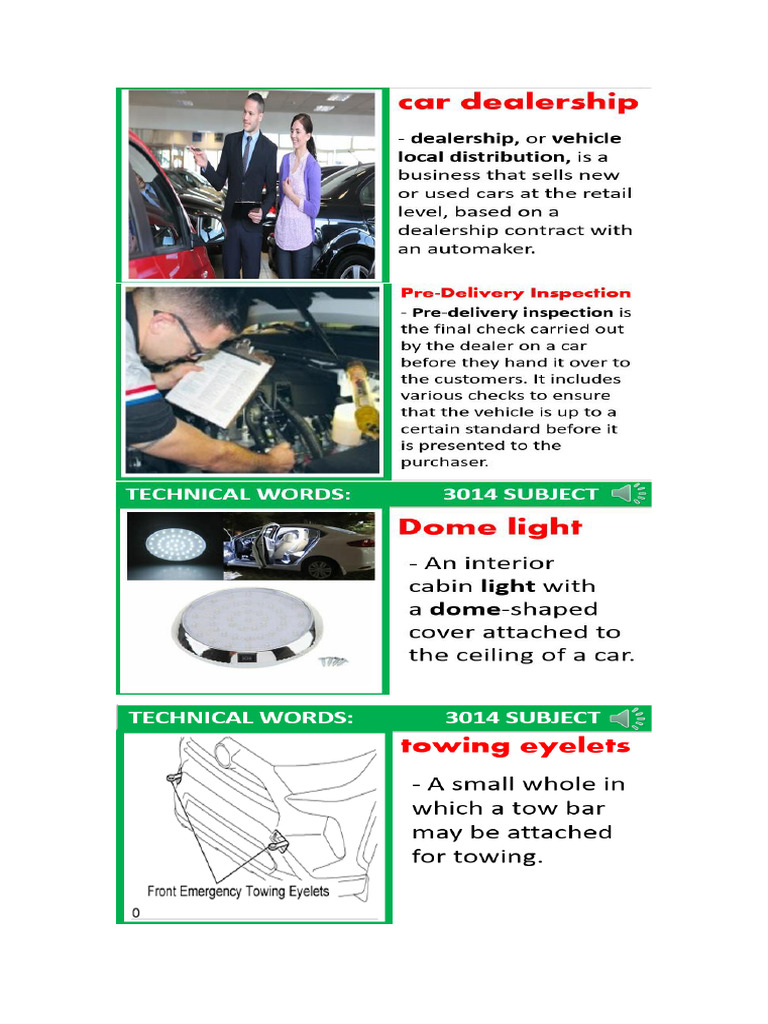 car dealership

- dealership, or vehicle local distribution, is a business that sells new or used cars at the retail level, based on a dealership contract with an automaker.

Pre-Delivery Inspection

- Pre-delivery inspection is the final check carried out by the dealer on a car before they hand it over to the customers. It includes various checks to ensure that the vehicle is up to a certain standard before it is presented to the purchaser.

TECHNICAL WORDS: 3014 SUBJECT

Dome light

- An interior cabin light with a dome-shaped cover attached to the ceiling of a car.

TECHNICAL WORDS: 3014 SUBJECT

towing eyelets

- A small whole in which a tow bar may be attached for towing.

Front Emergency Towing Eyelets

0