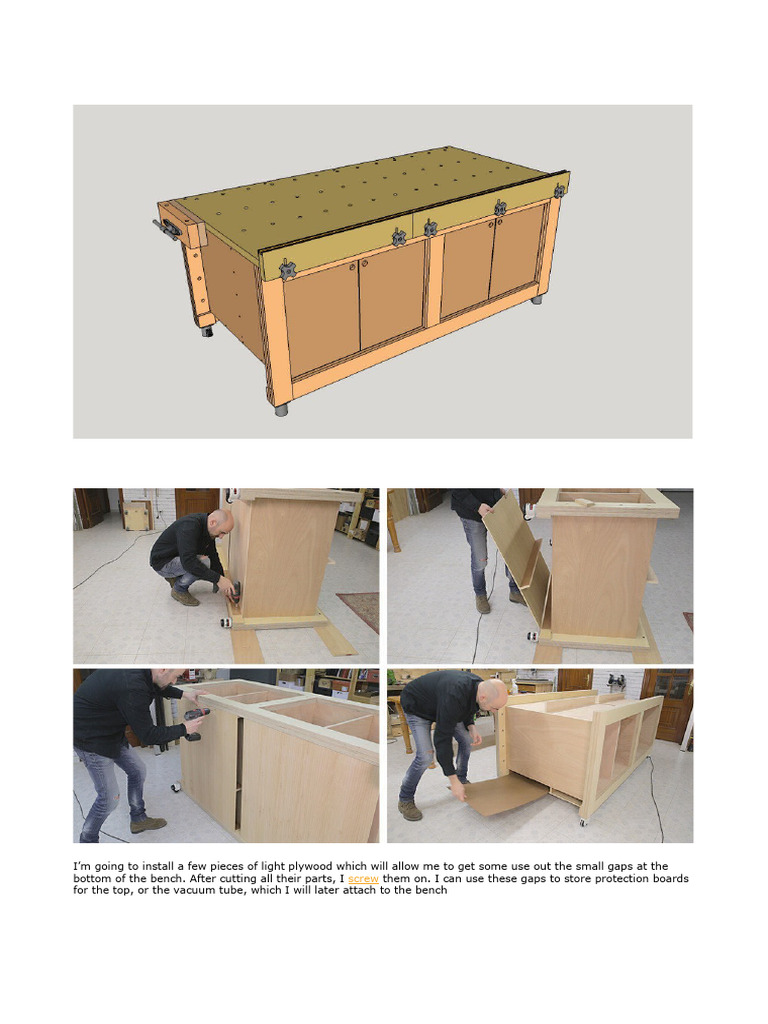 I'm going to install a few pieces of light plywood which will allow me to get some use out the small gaps at the bottom of the bench. After cutting all their parts, I screw them on. I can use these gaps to store protection boards for the top, or the vacuum tube, which I will later attach to the bench