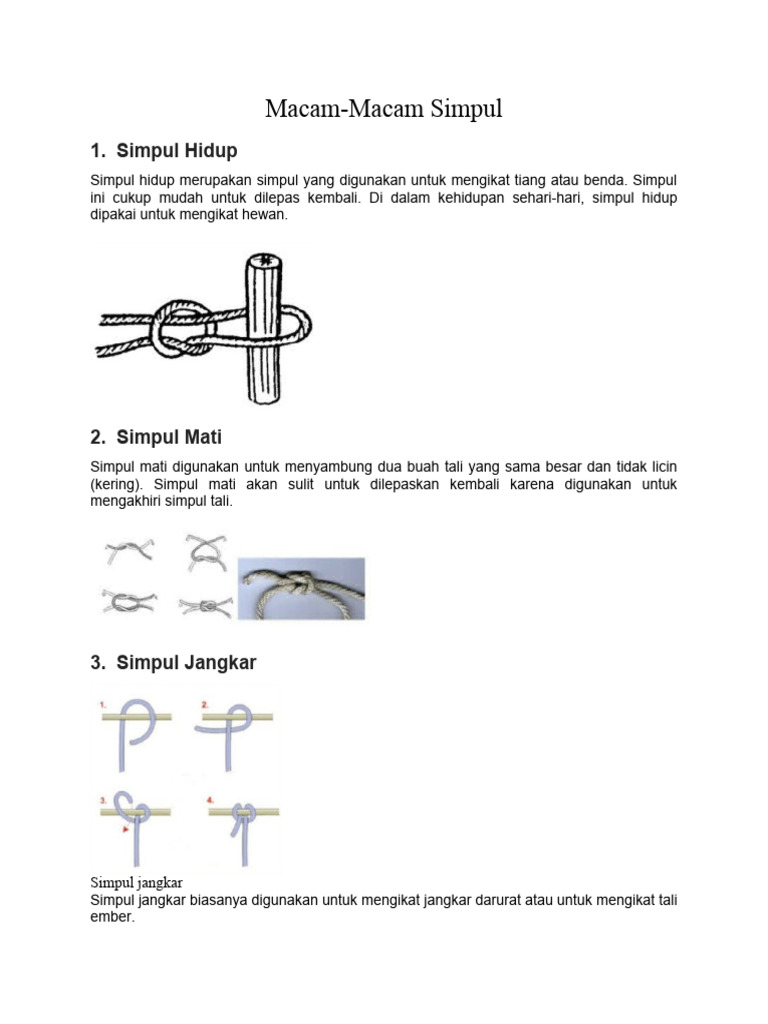 Macam-Macam Simpul

1. Simpul Hidup

Simpul hidup merupakan simpul yang digunakan untuk mengikat tiang atau benda. Simpul ini cukup mudah untuk dilepas kembali. Di dalam kehidupan sehari-hari, simpul hidup dipakai untuk mengikat hewan.

2. Simpul Mati

Simpul mati digunakan untuk menyambung dua buah tali yang sama besar dan tidak licin (kering). Simpul mati akan sulit untuk dilepaskan kembali karena digunakan untuk mengakhiri simpul tali.

3. Simpul Jangkar

1.

2.

3.

4.

Simpul jangkar
Simpul jangkar biasanya digunakan untuk mengikat jangkar darurat atau untuk mengikat tali ember.