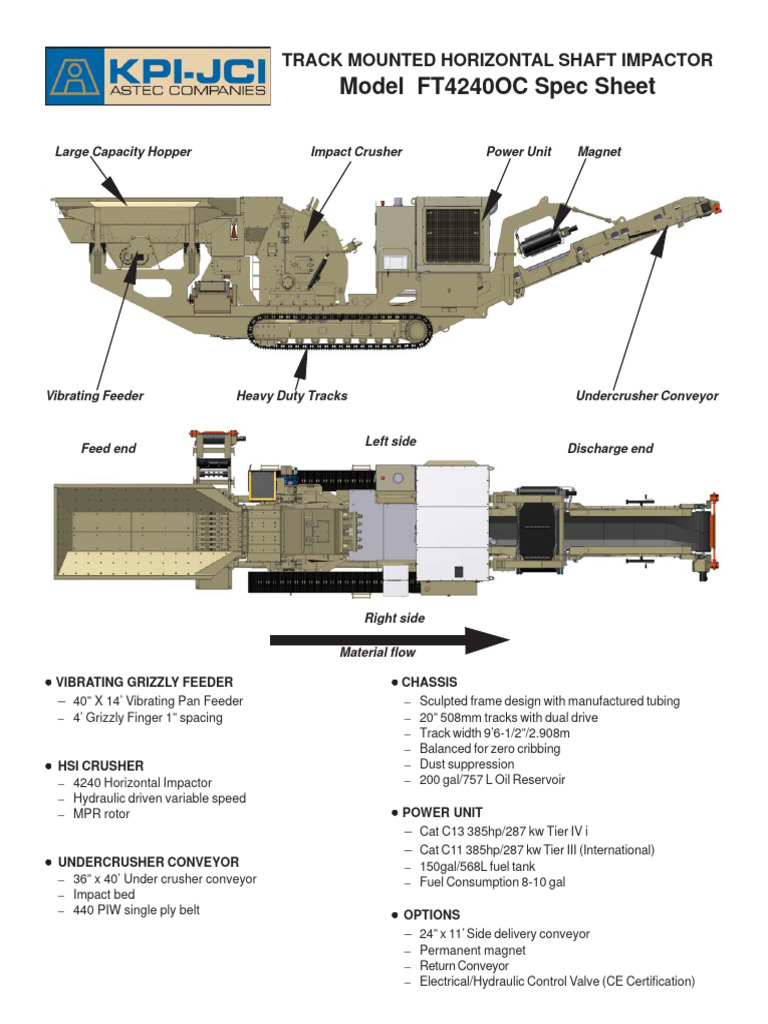 KPI-JCI
ASTEC COMPANIES

TRACK MOUNTED HORIZONTAL SHAFT IMPACTOR
Model FT4240OC Spec Sheet

Large Capacity Hopper
Impact Crusher
Power Unit
Magnet
Vibrating Feeder
Heavy Duty Tracks
Undercrusher Conveyor

Feed end
Left side
Discharge end
Right side
Material flow

● VIBRATING GRIZZLY FEEDER
– 40" X 14' Vibrating Pan Feeder
– 4' Grizzly Finger 1" spacing

● HSI CRUSHER
– 4240 Horizontal Impactor
– Hydraulic driven variable speed
– MPR rotor

● UNDERCRUSHER CONVEYOR
– 36" x 40' Under crusher conveyor
– Impact bed
– 440 PIW single ply belt

● CHASSIS
– Sculpted frame design with manufactured tubing
– 20" 508mm tracks with dual drive
– Track width 9'6-1/2"/2.908m
– Balanced for zero cribbing
– Dust suppression
– 200 gal/757 L Oil Reservoir

● POWER UNIT
– Cat C13 385hp/287 kw Tier IV i
– Cat C11 385hp/287 kw Tier III (International)
– 150gal/568L fuel tank
– Fuel Consumption 8-10 gal

● OPTIONS
– 24" x 11' Side delivery conveyor
– Permanent magnet
– Return Conveyor
– Electrical/Hydraulic Control Valve (CE Certification)