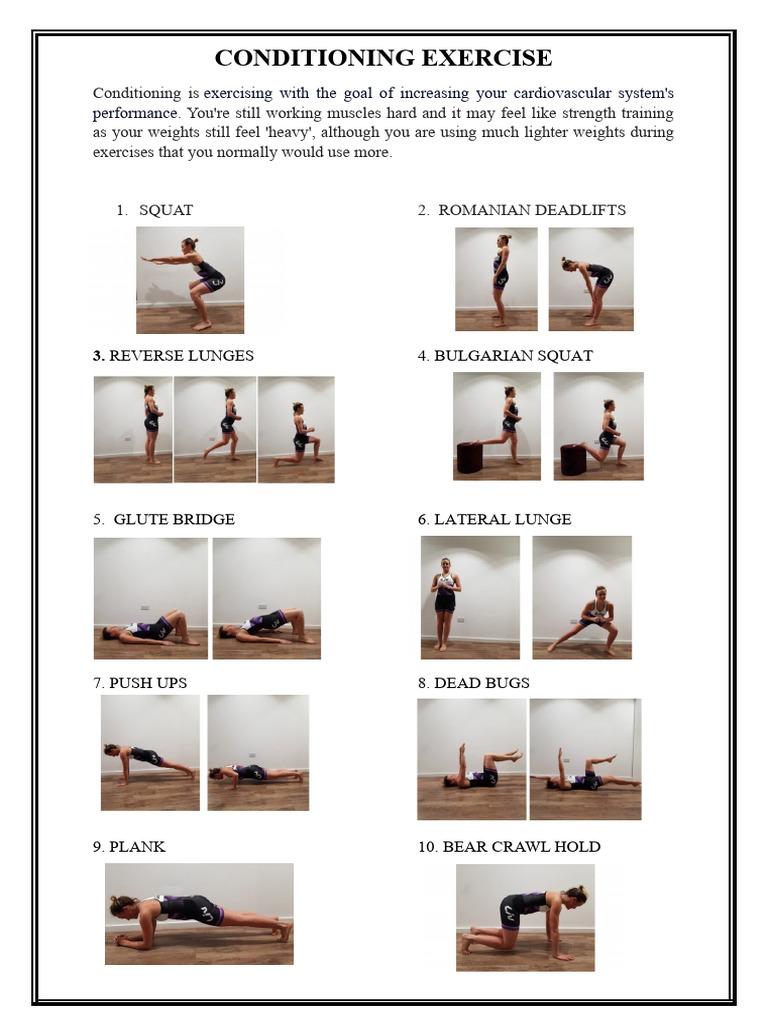 CONDITIONING EXERCISE

Conditioning is exercising with the goal of increasing your cardiovascular system's performance. You're still working muscles hard and it may feel like strength training as your weights still feel 'heavy', although you are using much lighter weights during exercises that you normally would use more.

1. SQUAT

2. ROMANIAN DEADLIFTS

3. REVERSE LUNGES

4. BULGARIAN SQUAT

5. GLUTE BRIDGE

6. LATERAL LUNGE

7. PUSH UPS

8. DEAD BUGS

9. PLANK

10. BEAR CRAWL HOLD