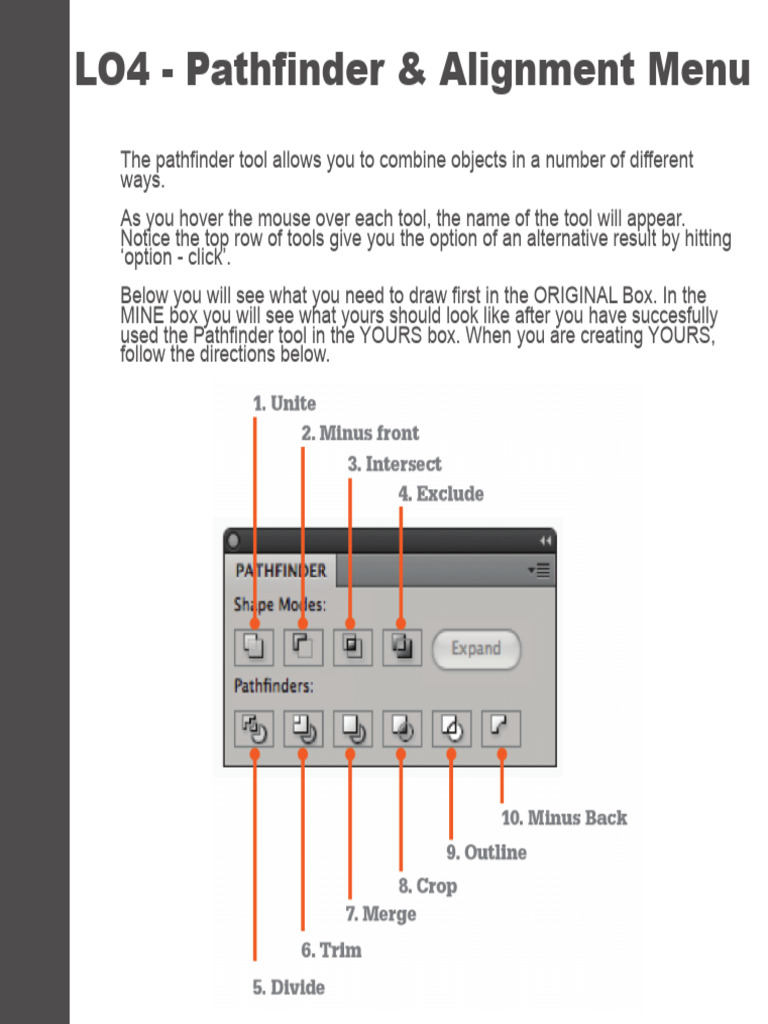 LO4 - Pathfinder & Alignment Menu

The pathfinder tool allows you to combine objects in a number of different ways.

As you hover the mouse over each tool, the name of the tool will appear. Notice the top row of tools give you the option of an alternative result by hitting 'option - click'.

Below you will see what you need to draw first in the ORIGINAL Box. In the MINE box you will see what yours should look like after you have succesfully used the Pathfinder tool in the YOURS box. When you are creating YOURS, follow the directions below.

1. Unite
2. Minus front
3. Intersect
4. Exclude

PATHFINDER
Shape Modes:
Expand
Pathfinders:

10. Minus Back
9. Outline
8. Crop
7. Merge
6. Trim
5. Divide