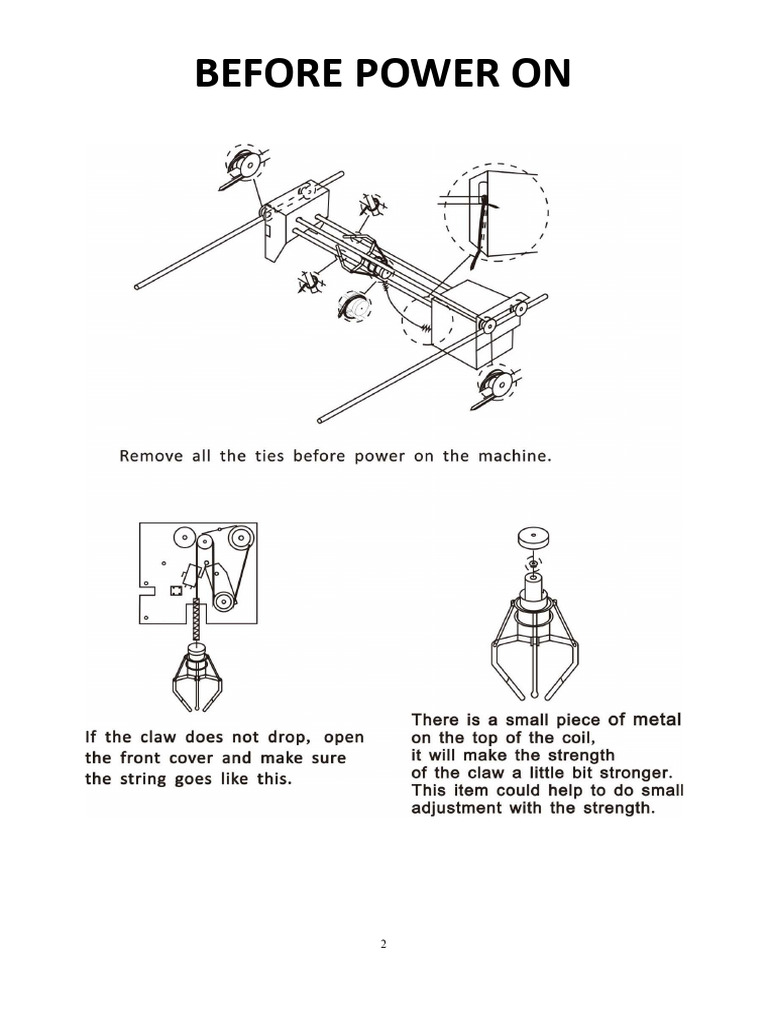 BEFORE POWER ON

Remove all the ties before power on the machine.

If the claw does not drop, open the front cover and make sure the string goes like this.

There is a small piece of metal on the top of the coil, it will make the strength of the claw a little bit stronger. This item could help to do small adjustment with the strength.

2