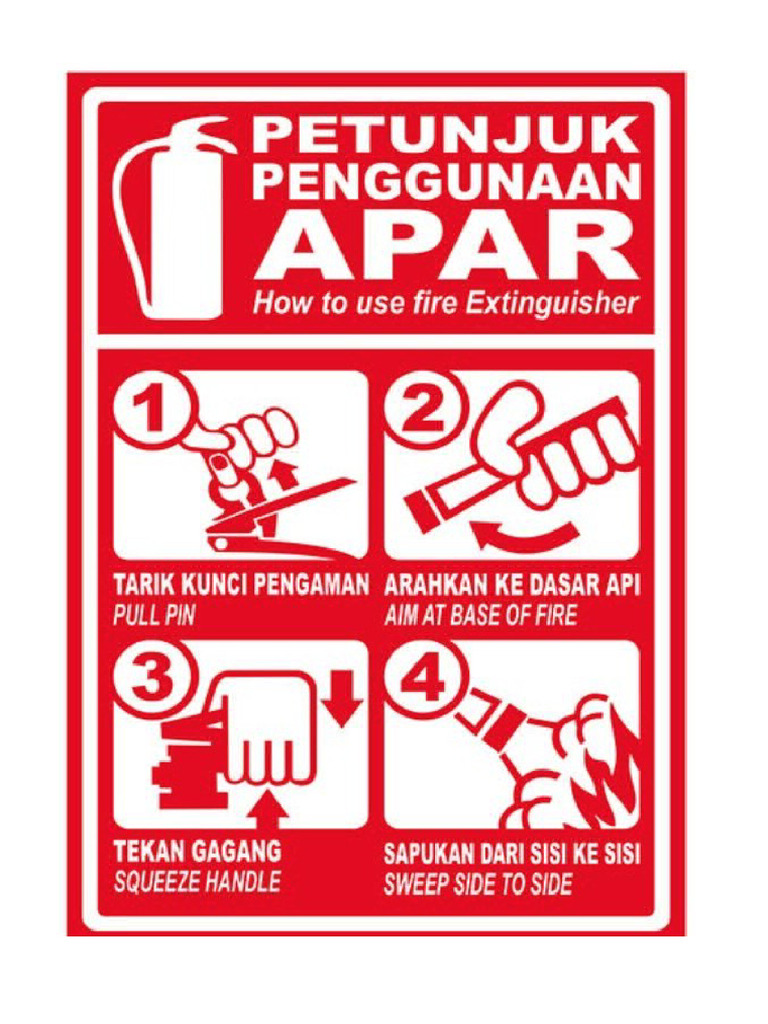 PETUNJUK PENGGUNAAN APAR
How to use fire Extinguisher

1
TARIK KUNCI PENGAMAN
PULL PIN

2
ARAHKAN KE DASAR API
AIM AT BASE OF FIRE

3
TEKAN GAGANG
SQUEEZE HANDLE

4
SAPUKAN DARI SISI KE SISI
SWEEP SIDE TO SIDE