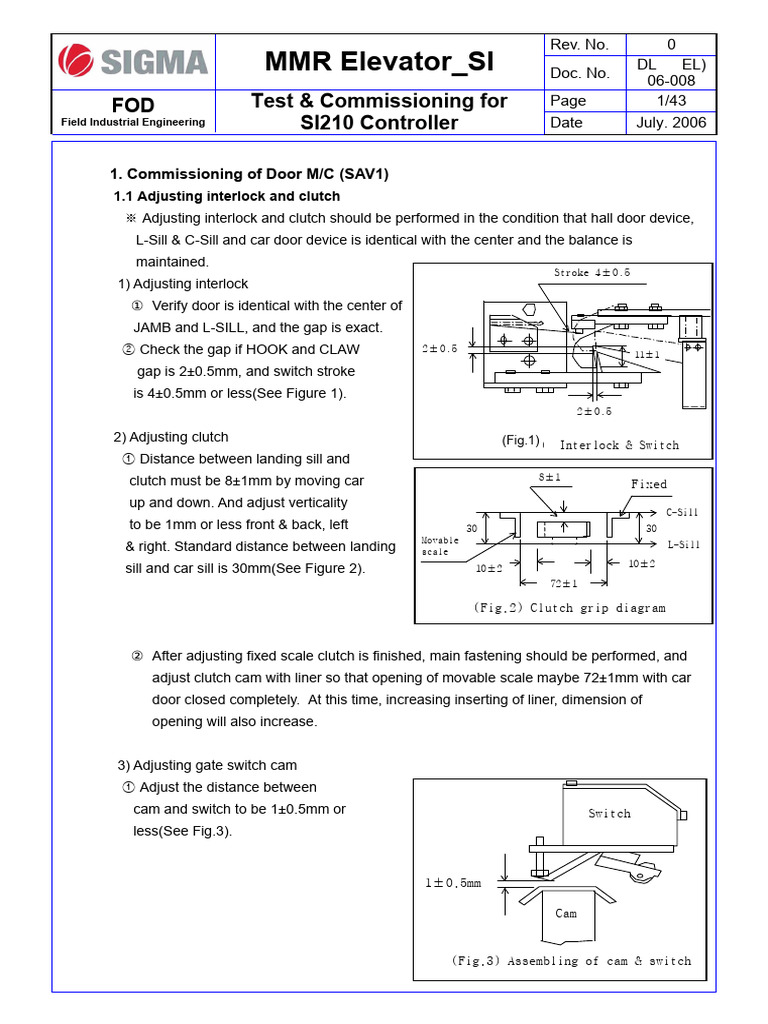 | SIGMA | MMR Elevator_SI | Rev. No. | 0 |
|---|---|---|---|
| | | Doc. No. | DL EL) 06-008 |
| FOD Field Industrial Engineering | Test & Commissioning for SI210 Controller | Page | 1/43 |
| | | Date | July. 2006 |

1. Commissioning of Door M/C (SAV1)

1.1 Adjusting interlock and clutch

※ Adjusting interlock and clutch should be performed in the condition that hall door device, L-Sill & C-Sill and car door device is identical with the center and the balance is maintained.

1) Adjusting interlock

① Verify door is identical with the center of JAMB and L-SILL, and the gap is exact.

② Check the gap if HOOK and CLAW gap is 2±0.5mm, and switch stroke is 4±0.5mm or less(See Figure 1).

Stroke 4±0.5

2±0.5

11±1

2±0.5

(Fig.1) Interlock & Switch

2) Adjusting clutch

① Distance between landing sill and clutch must be 8±1mm by moving car up and down. And adjust verticality to be 1mm or less front & back, left & right. Standard distance between landing sill and car sill is 30mm(See Figure 2).

8±1

Fixed

C-Sill

30

30

Movable scale

L-Sill

10±2

10±2

72±1

(Fig.2) Clutch grip diagram

② After adjusting fixed scale clutch is finished, main fastening should be performed, and adjust clutch cam with liner so that opening of movable scale maybe 72±1mm with car door closed completely. At this time, increasing inserting of liner, dimension of opening will also increase.

3) Adjusting gate switch cam

① Adjust the distance between cam and switch to be 1±0.5mm or less(See Fig.3).

Switch

1±0.5mm

Cam

(Fig.3) Assembling of cam & switch