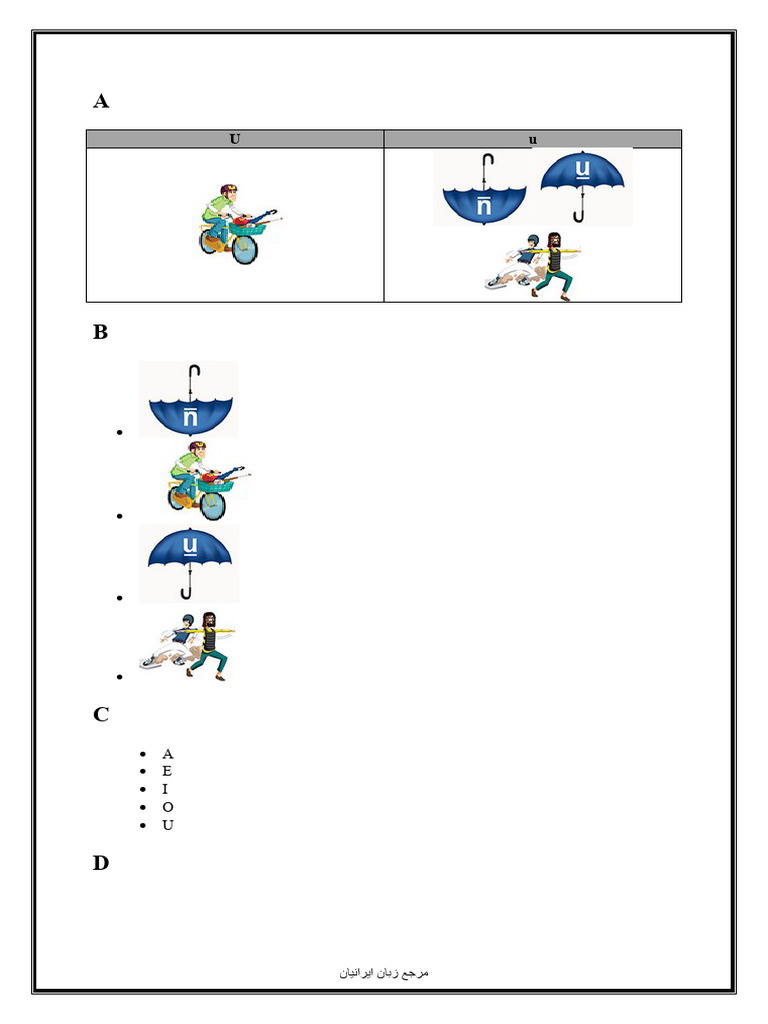 A

| U | u |
|---|---|
|  | n̄ u̲ |

B

- n̄
- 
- u̲
- 

C

- A
- E
- I
- O
- U

D

مرجع زبان ایرانیان