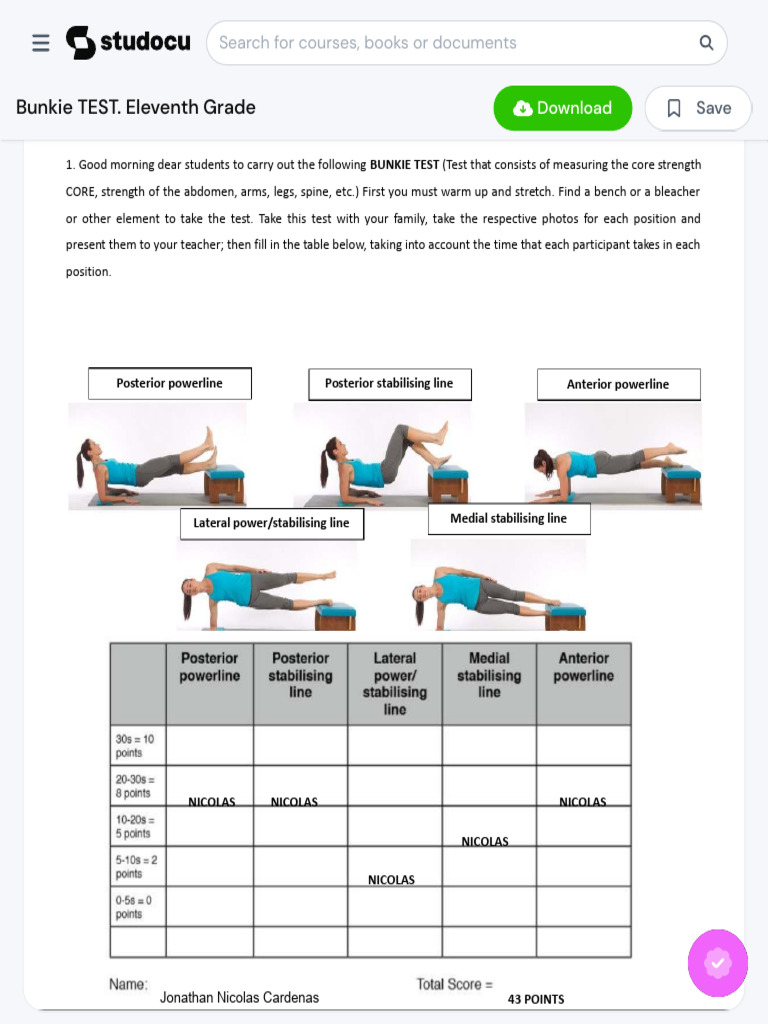 studocu

Search for courses, books or documents

Bunkie TEST. Eleventh Grade

Download

Save

1. Good morning dear students to carry out the following **BUNKIE TEST** (Test that consists of measuring the core strength CORE, strength of the abdomen, arms, legs, spine, etc.) First you must warm up and stretch. Find a bench or a bleacher or other element to take the test. Take this test with your family, take the respective photos for each position and present them to your teacher; then fill in the table below, taking into account the time that each participant takes in each position.

Posterior powerline

Posterior stabilising line

Anterior powerline

Lateral power/stabilising line

Medial stabilising line

| | Posterior powerline | Posterior stabilising line | Lateral power/ stabilising line | Medial stabilising line | Anterior powerline |
|---|---|---|---|---|---|
| 30s = 10 points | | | | | |
| 20-30s = 8 points | NICOLAS | NICOLAS | | | NICOLAS |
| 10-20s = 5 points | | | | NICOLAS | |
| 5-10s = 2 points | | | NICOLAS | | |
| 0-5s = 0 points | | | | | |
| | | | | | |

Name: Jonathan Nicolas Cardenas

Total Score = 43 POINTS