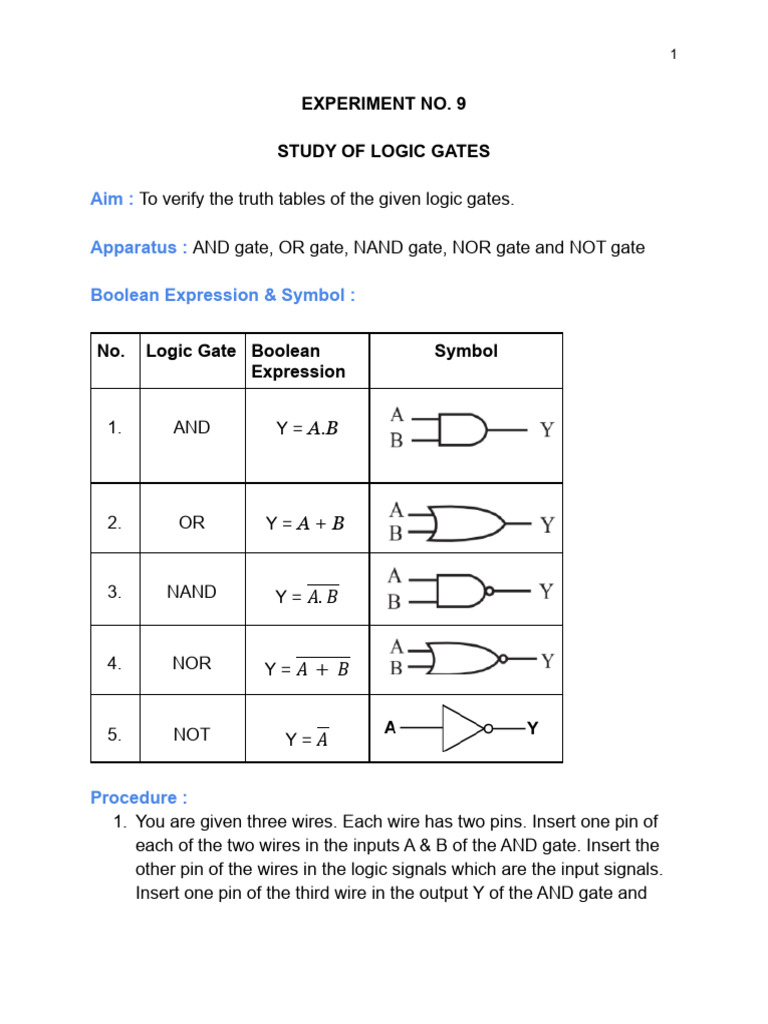 1

EXPERIMENT NO. 9

STUDY OF LOGIC GATES

Aim : To verify the truth tables of the given logic gates.

Apparatus : AND gate, OR gate, NAND gate, NOR gate and NOT gate

Boolean Expression & Symbol :

| No. | Logic Gate | Boolean Expression | Symbol |
|---|---|---|---|
| 1. | AND | Y = $A.B$ | A B Y |
| 2. | OR | Y = $A + B$ | A B Y |
| 3. | NAND | Y = $\overline{A.B}$ | A B Y |
| 4. | NOR | Y = $\overline{A + B}$ | A B Y |
| 5. | NOT | Y = $\overline{A}$ | A Y |

Procedure :
1. You are given three wires. Each wire has two pins. Insert one pin of each of the two wires in the inputs A & B of the AND gate. Insert the other pin of the wires in the logic signals which are the input signals. Insert one pin of the third wire in the output Y of the AND gate and