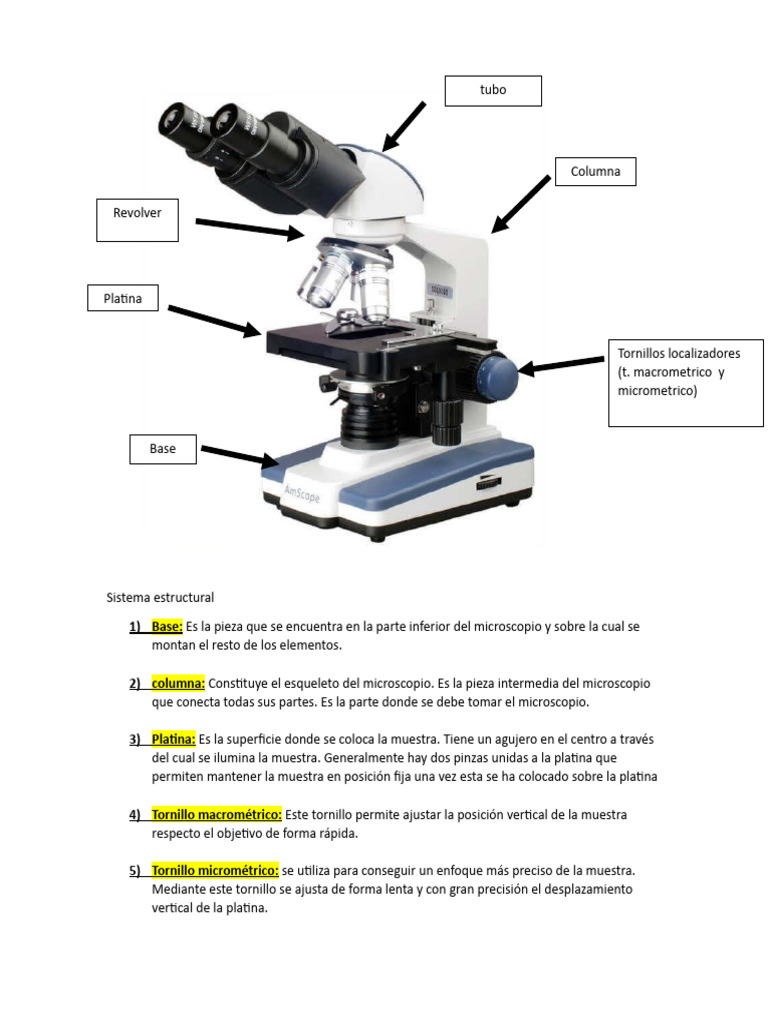 tubo

Columna

Revolver

Platina

Tornillos localizadores (t. macrometrico y micrometrico)

Base

AmScope

Sistema estructural

1) Base: Es la pieza que se encuentra en la parte inferior del microscopio y sobre la cual se montan el resto de los elementos.

2) columna: Constituye el esqueleto del microscopio. Es la pieza intermedia del microscopio que conecta todas sus partes. Es la parte donde se debe tomar el microscopio.

3) Platina: Es la superficie donde se coloca la muestra. Tiene un agujero en el centro a través del cual se ilumina la muestra. Generalmente hay dos pinzas unidas a la platina que permiten mantener la muestra en posición fija una vez esta se ha colocado sobre la platina

4) Tornillo macrométrico: Este tornillo permite ajustar la posición vertical de la muestra respecto el objetivo de forma rápida.

5) Tornillo micrométrico: se utiliza para conseguir un enfoque más preciso de la muestra. Mediante este tornillo se ajusta de forma lenta y con gran precisión el desplazamiento vertical de la platina.