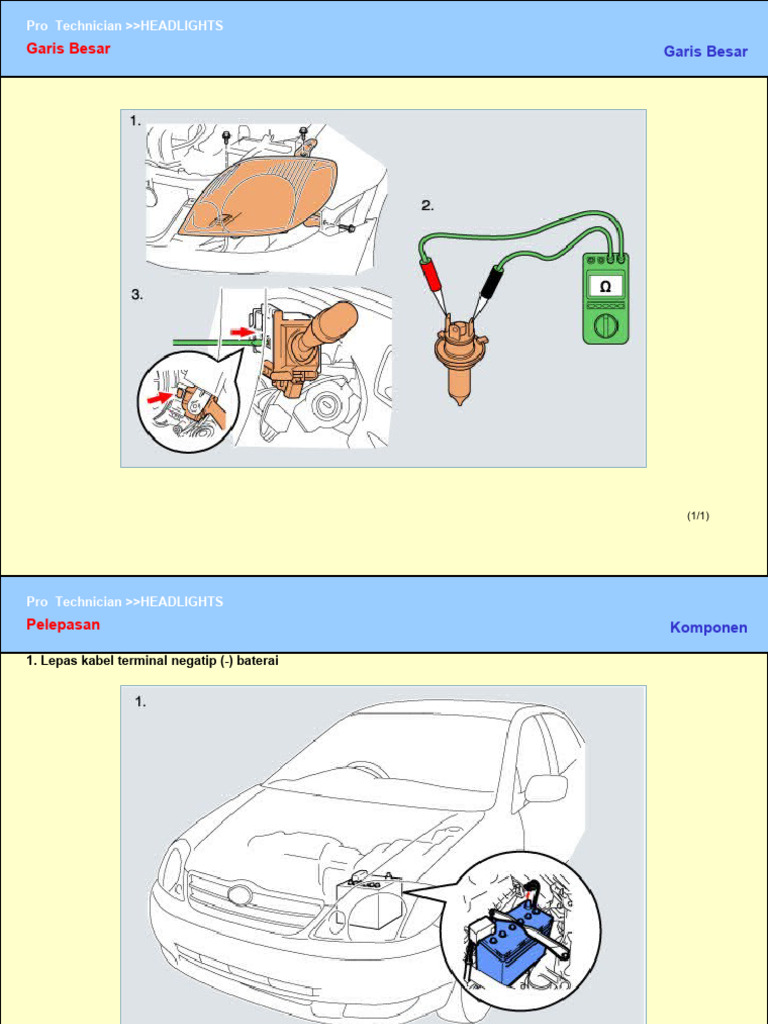 Pro Technician >>HEADLIGHTS
Garis Besar

Garis Besar

1.

2.

Ω

3.

(1/1)

Pro Technician >>HEADLIGHTS
Pelepasan

Komponen

1. Lepas kabel terminal negatip (-) baterai

1.