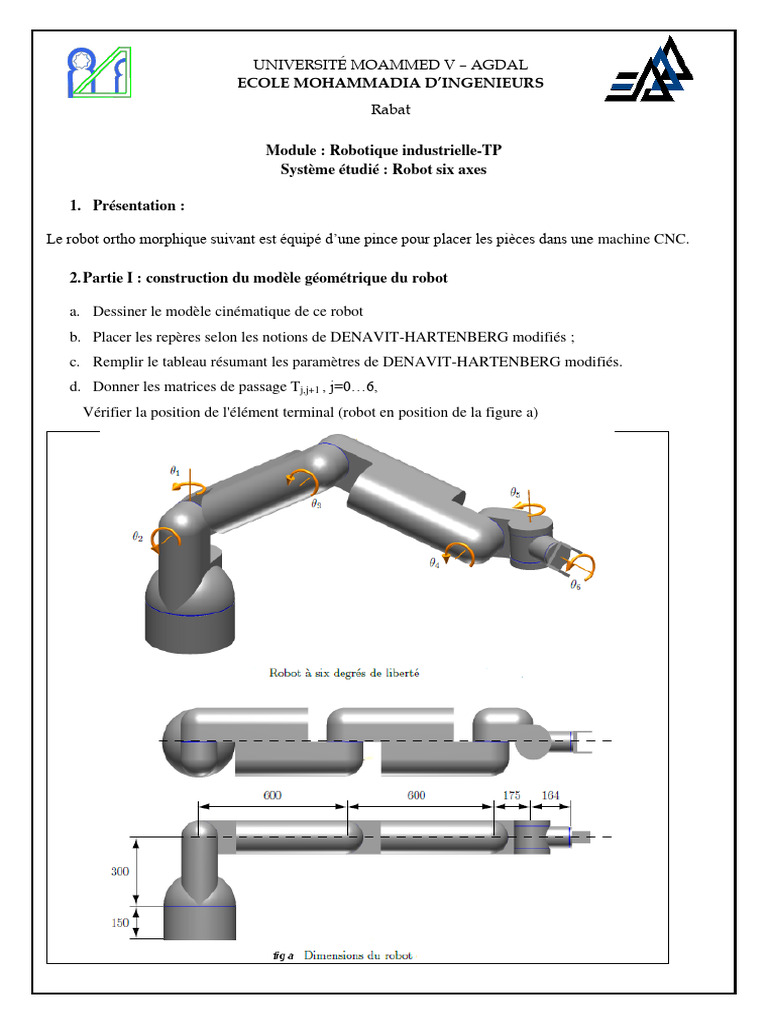 UNIVERSITÉ MOAMMED V – AGDAL
ECOLE MOHAMMADIA D'INGENIEURS
Rabat

Module : Robotique industrielle-TP
Système étudié : Robot six axes

1. Présentation :

Le robot ortho morphique suivant est équipé d'une pince pour placer les pièces dans une machine CNC.

2. Partie I : construction du modèle géométrique du robot

a. Dessiner le modèle cinématique de ce robot
b. Placer les repères selon les notions de DENAVIT-HARTENBERG modifiés ;
c. Remplir le tableau résumant les paramètres de DENAVIT-HARTENBERG modifiés.
d. Donner les matrices de passage $T_{j,j+1}$ , j=0…6,

Vérifier la position de l'élément terminal (robot en position de la figure a)

$\theta_1$
$\theta_2$
$\theta_3$
$\theta_4$
$\theta_5$
$\theta_6$

Robot à six degrés de liberté

600
600
175
164
300
150

fig a Dimensions du robot