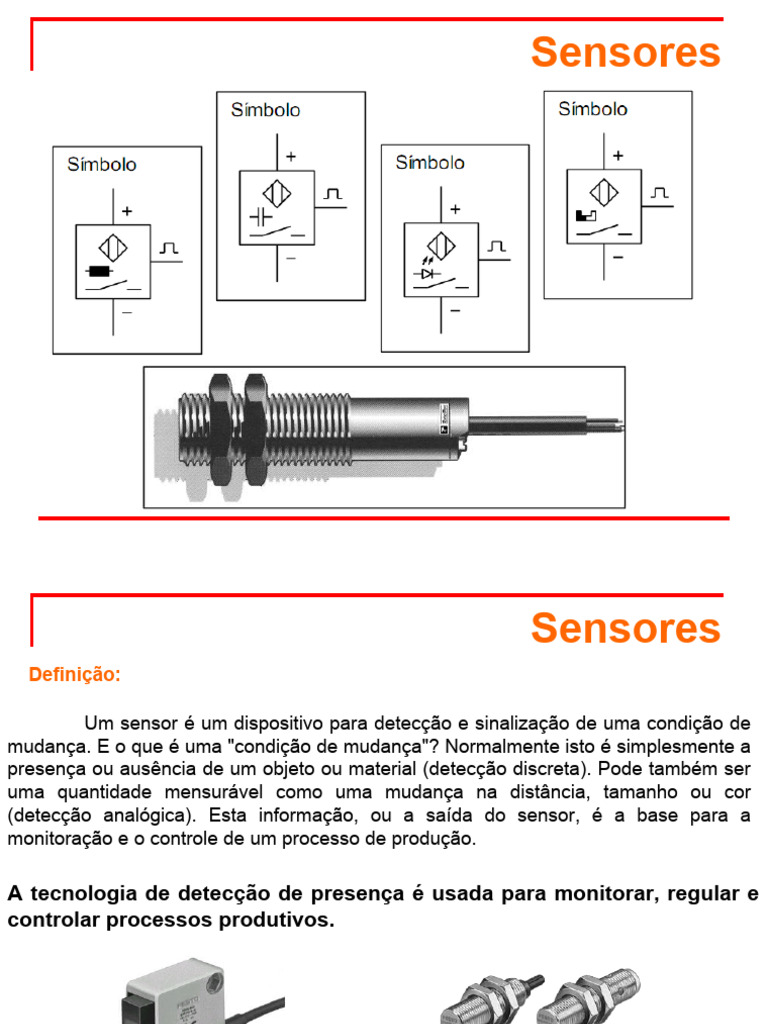 Sensores

Símbolo

+

−

Símbolo

+

−

Símbolo

+

−

Símbolo

+

−

Sensores

Definição:

Um sensor é um dispositivo para detecção e sinalização de uma condição de mudança. E o que é uma "condição de mudança"? Normalmente isto é simplesmente a presença ou ausência de um objeto ou material (detecção discreta). Pode também ser uma quantidade mensurável como uma mudança na distância, tamanho ou cor (detecção analógica). Esta informação, ou a saída do sensor, é a base para a monitoração e o controle de um processo de produção.

A tecnologia de detecção de presença é usada para monitorar, regular e controlar processos produtivos.

FESTO