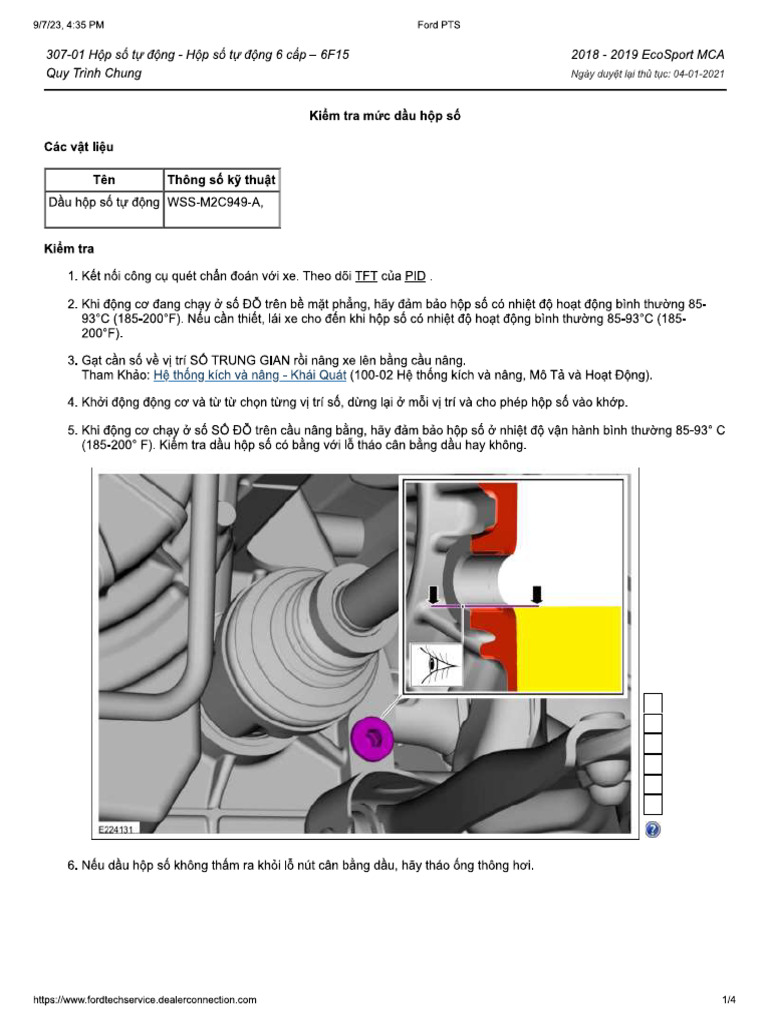 9/7/23, 4:35 PM

Ford PTS

307-01 Hộp số tự động - Hộp số tự động 6 cấp – 6F15
Quy Trình Chung

2018 - 2019 EcoSport MCA
Ngày duyệt lại thủ tục: 04-01-2021

Kiểm tra mức dầu hộp số

Các vật liệu

| Tên | Thông số kỹ thuật |
|---|---|
| Dầu hộp số tự động | WSS-M2C949-A, |

Kiểm tra

1. Kết nối công cụ quét chẩn đoán với xe. Theo dõi TFT của PID .

2. Khi động cơ đang chạy ở số ĐỖ trên bề mặt phẳng, hãy đảm bảo hộp số có nhiệt độ hoạt động bình thường 85-93°C (185-200°F). Nếu cần thiết, lái xe cho đến khi hộp số có nhiệt độ hoạt động bình thường 85-93°C (185-200°F).

3. Gạt cần số về vị trí SỐ TRUNG GIAN rồi nâng xe lên bằng cầu nâng.
Tham Khảo: Hệ thống kích và nâng - Khái Quát (100-02 Hệ thống kích và nâng, Mô Tả và Hoạt Động).

4. Khởi động động cơ và từ từ chọn từng vị trí số, dừng lại ở mỗi vị trí và cho phép hộp số vào khớp.

5. Khi động cơ chạy ở số SỐ ĐỖ trên cầu nâng bằng, hãy đảm bảo hộp số ở nhiệt độ vận hành bình thường 85-93° C (185-200° F). Kiểm tra dầu hộp số có bằng với lỗ tháo cân bằng dầu hay không.

E224131

6. Nếu dầu hộp số không thấm ra khỏi lỗ nút cân bằng dầu, hãy tháo ống thông hơi.

https://www.fordtechservice.dealerconnection.com

1/4