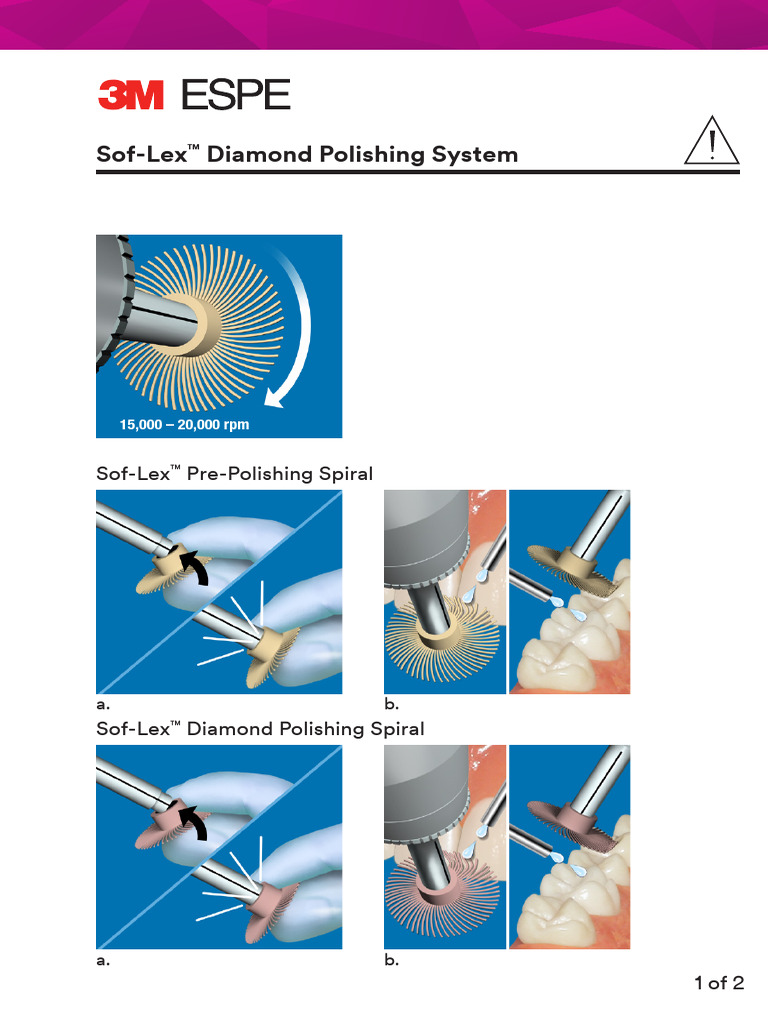 3M ESPE

Sof-Lex™ Diamond Polishing System

15,000 – 20,000 rpm

Sof-Lex™ Pre-Polishing Spiral

a.

b.

Sof-Lex™ Diamond Polishing Spiral

a.

b.

1 of 2