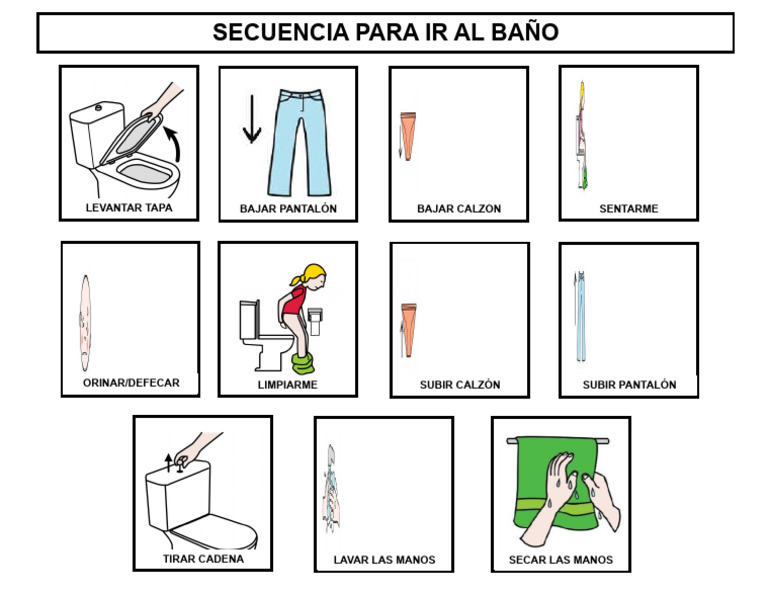 SECUENCIA PARA IR AL BAÑO

LEVANTAR TAPA

BAJAR PANTALÓN

BAJAR CALZON

SENTARME

ORINAR/DEFECAR

LIMPIARME

SUBIR CALZÓN

SUBIR PANTALÓN

TIRAR CADENA

LAVAR LAS MANOS

SECAR LAS MANOS