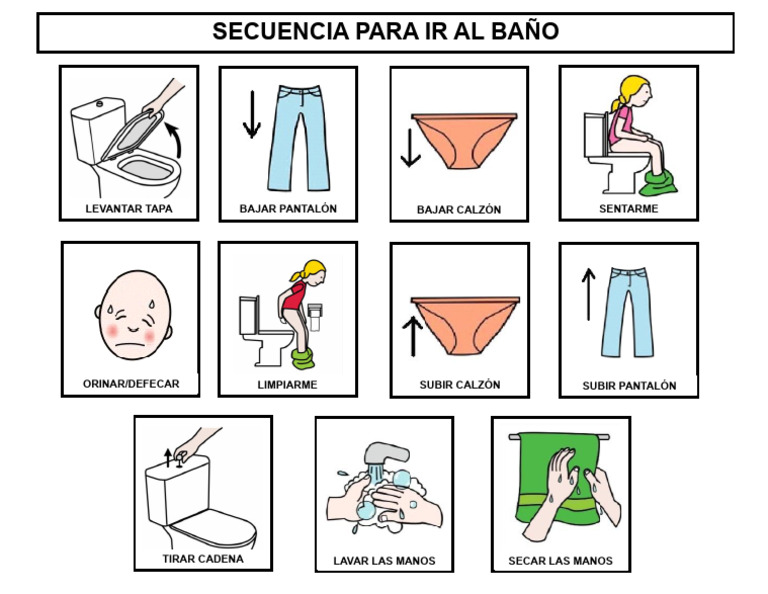 SECUENCIA PARA IR AL BAÑO

LEVANTAR TAPA

BAJAR PANTALÓN

BAJAR CALZÓN

SENTARME

ORINAR/DEFECAR

LIMPIARME

SUBIR CALZÓN

SUBIR PANTALÓN

TIRAR CADENA

LAVAR LAS MANOS

SECAR LAS MANOS