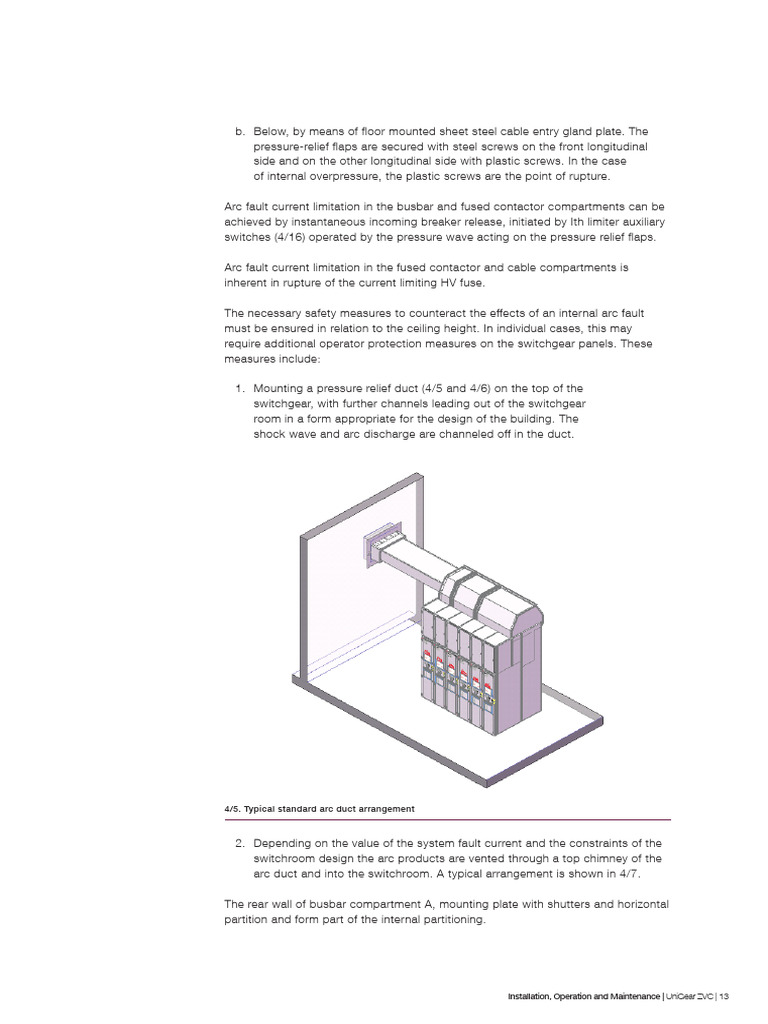 b. Below, by means of floor mounted sheet steel cable entry gland plate. The pressure-relief flaps are secured with steel screws on the front longitudinal side and on the other longitudinal side with plastic screws. In the case of internal overpressure, the plastic screws are the point of rupture.

Arc fault current limitation in the busbar and fused contactor compartments can be achieved by instantaneous incoming breaker release, initiated by Ith limiter auxiliary switches (4/16) operated by the pressure wave acting on the pressure relief flaps.

Arc fault current limitation in the fused contactor and cable compartments is inherent in rupture of the current limiting HV fuse.

The necessary safety measures to counteract the effects of an internal arc fault must be ensured in relation to the ceiling height. In individual cases, this may require additional operator protection measures on the switchgear panels. These measures include:

1. Mounting a pressure relief duct (4/5 and 4/6) on the top of the switchgear, with further channels leading out of the switchgear room in a form appropriate for the design of the building. The shock wave and arc discharge are channeled off in the duct.

4/5. Typical standard arc duct arrangement

2. Depending on the value of the system fault current and the constraints of the switchroom design the arc products are vented through a top chimney of the arc duct and into the switchroom. A typical arrangement is shown in 4/7.

The rear wall of busbar compartment A, mounting plate with shutters and horizontal partition and form part of the internal partitioning.

Installation, Operation and Maintenance | UniGear ZVC | 13