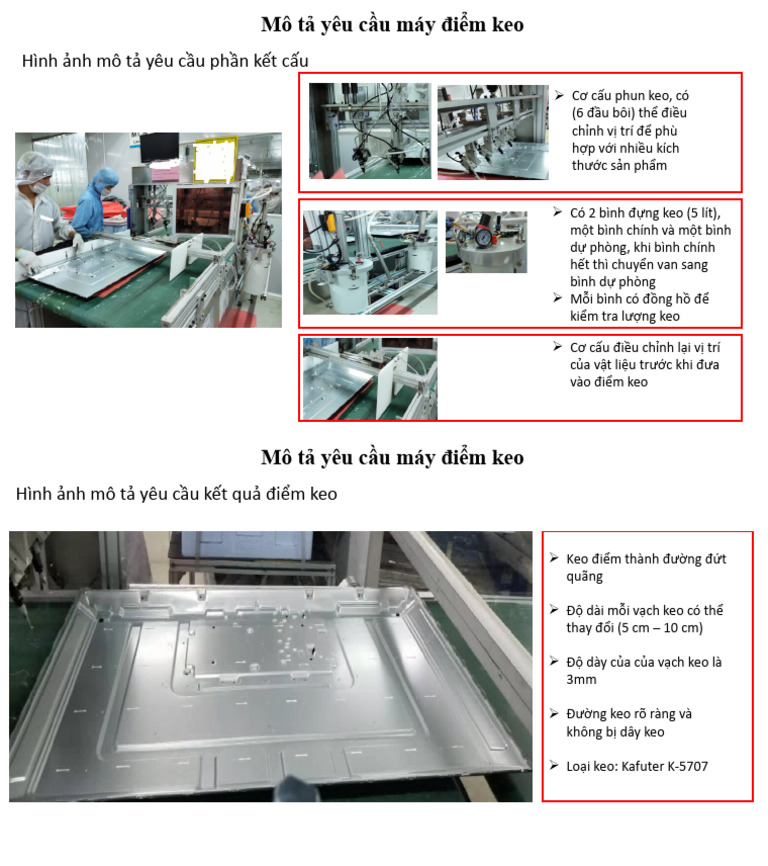 Mô tả yêu cầu máy điểm keo

Hình ảnh mô tả yêu cầu phần kết cấu

➢ Cơ cấu phun keo, có (6 đầu bôi) thể điều chỉnh vị trí để phù hợp với nhiều kích thước sản phẩm

➢ Có 2 bình đựng keo (5 lít), một bình chính và một bình dự phòng, khi bình chính hết thì chuyển van sang bình dự phòng
➢ Mỗi bình có đồng hồ để kiểm tra lượng keo

➢ Cơ cấu điều chỉnh lại vị trí của vật liệu trước khi đưa vào điểm keo

Mô tả yêu cầu máy điểm keo

Hình ảnh mô tả yêu cầu kết quả điểm keo

➢ Keo điểm thành đường đứt quãng

➢ Độ dài mỗi vạch keo có thể thay đổi (5 cm – 10 cm)

➢ Độ dày của của vạch keo là 3mm

➢ Đường keo rõ ràng và không bị dây keo

➢ Loại keo: Kafuter K-5707