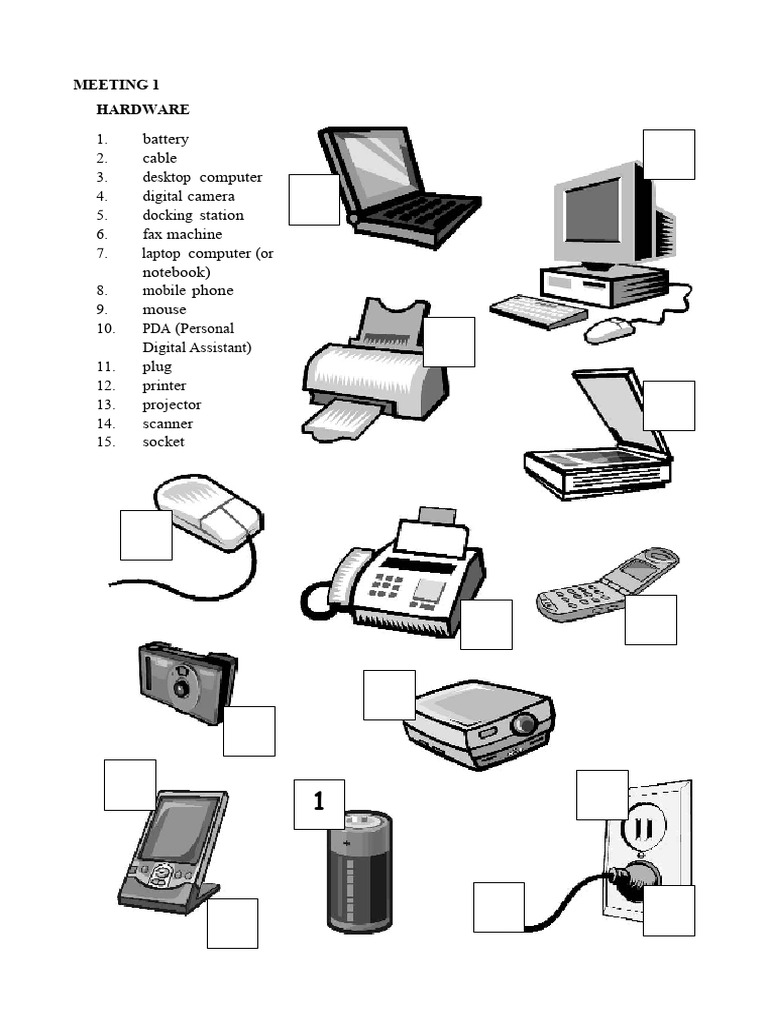 MEETING 1
HARDWARE

1. battery
2. cable
3. desktop computer
4. digital camera
5. docking station
6. fax machine
7. laptop computer (or notebook)
8. mobile phone
9. mouse
10. PDA (Personal Digital Assistant)
11. plug
12. printer
13. projector
14. scanner
15. socket

1