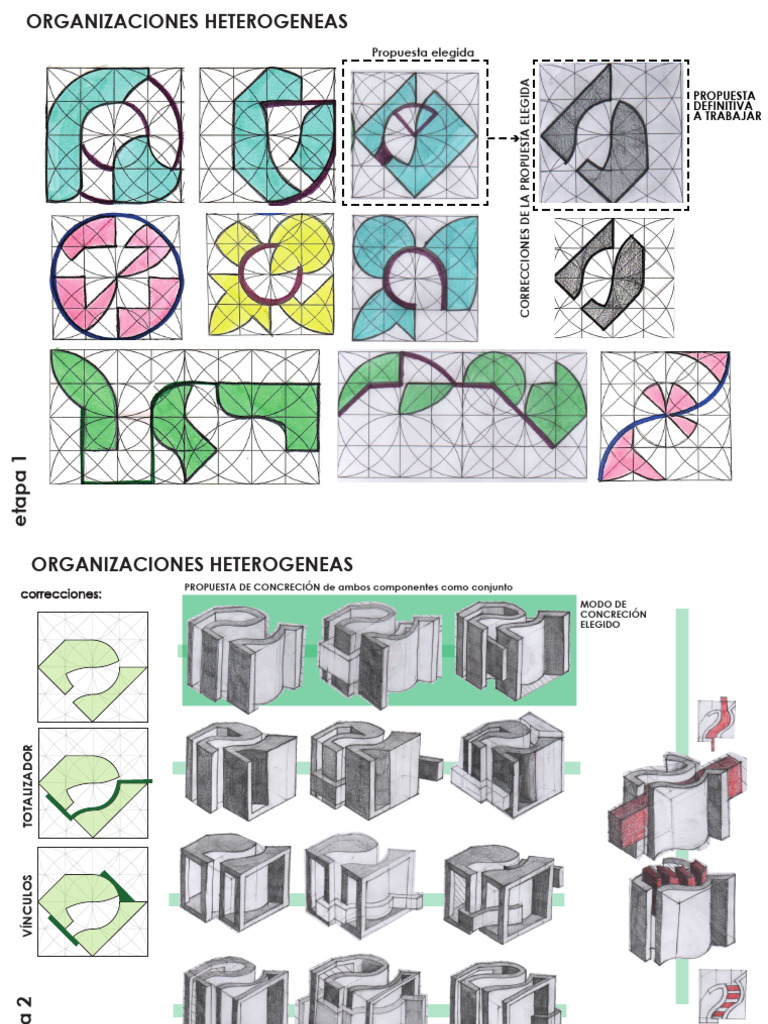 ORGANIZACIONES HETEROGENEAS

Propuesta elegida

CORRECCIONES DE LA PROPUESTA ELEGIDA

PROPUESTA DEFINITIVA A TRABAJAR

etapa 1

ORGANIZACIONES HETEROGENEAS

correcciones:

PROPUESTA DE CONCRECIÓN de ambos componentes como conjunto

MODO DE CONCRECIÓN ELEGIDO

TOTALIZADOR

VÍNCULOS

a 2