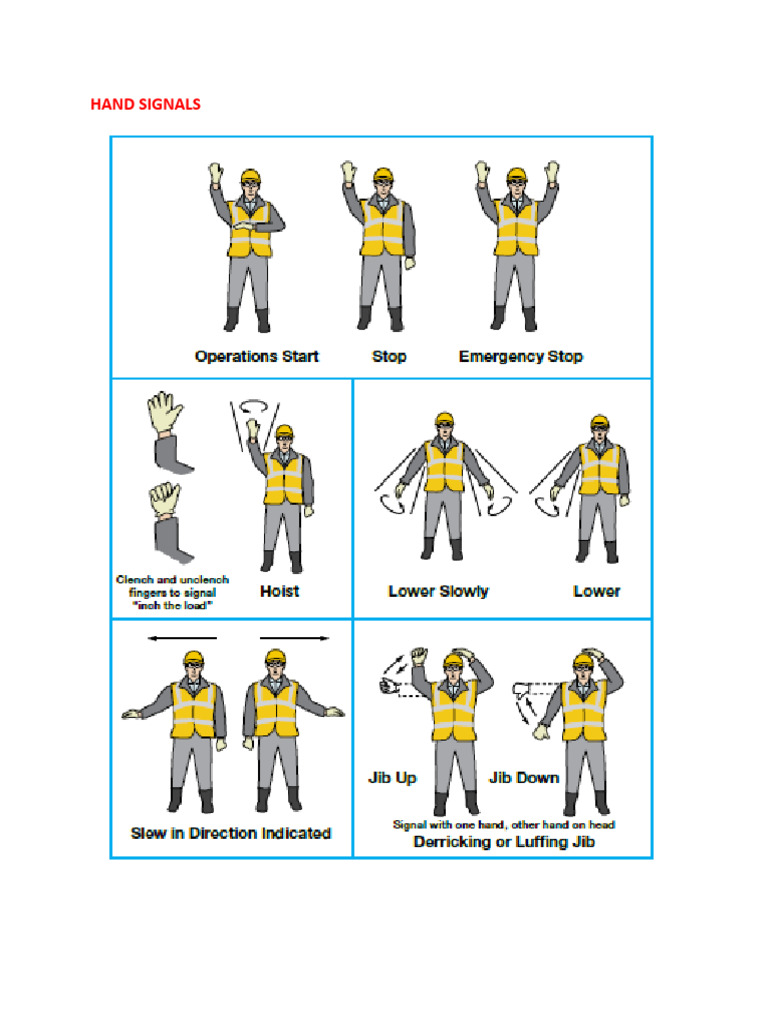 HAND SIGNALS

Operations Start
Stop
Emergency Stop

Clench and unclench fingers to signal "inch the load"
Hoist

Lower Slowly
Lower

Slew in Direction Indicated

Jib Up
Jib Down
Signal with one hand, other hand on head
Derricking or Luffing Jib