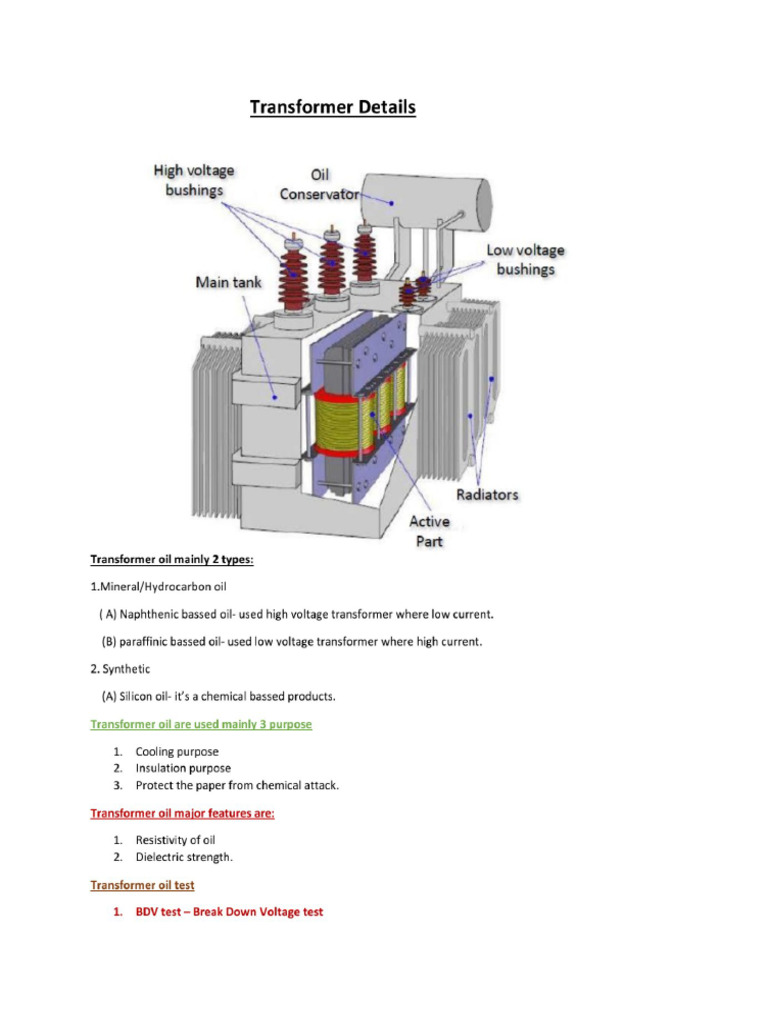 Transformer Details

High voltage bushings
Oil Conservator
Low voltage bushings
Main tank
Radiators
Active Part

Transformer oil mainly 2 types:

1.Mineral/Hydrocarbon oil

( A) Naphthenic bassed oil- used high voltage transformer where low current.

(B) paraffinic bassed oil- used low voltage transformer where high current.

2. Synthetic

(A) Silicon oil- it's a chemical bassed products.

Transformer oil are used mainly 3 purpose

1. Cooling purpose
2. Insulation purpose
3. Protect the paper from chemical attack.

Transformer oil major features are:

1. Resistivity of oil
2. Dielectric strength.

Transformer oil test

1. BDV test – Break Down Voltage test