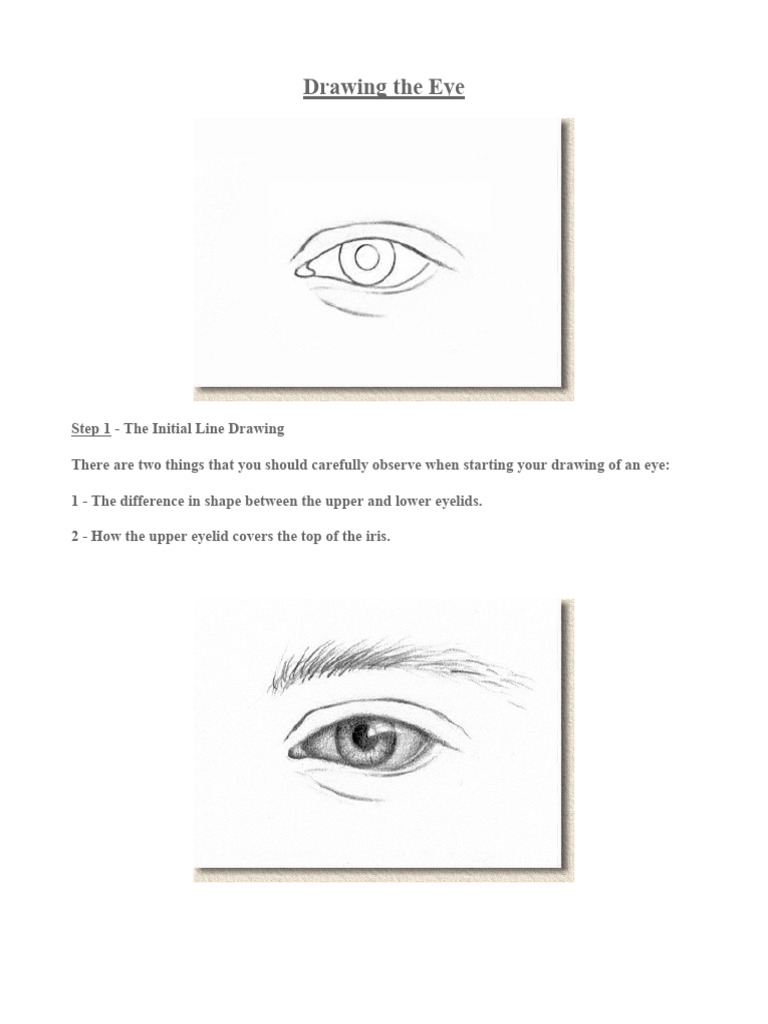 Drawing the Eye

Step 1 - The Initial Line Drawing

There are two things that you should carefully observe when starting your drawing of an eye:

1 - The difference in shape between the upper and lower eyelids.

2 - How the upper eyelid covers the top of the iris.