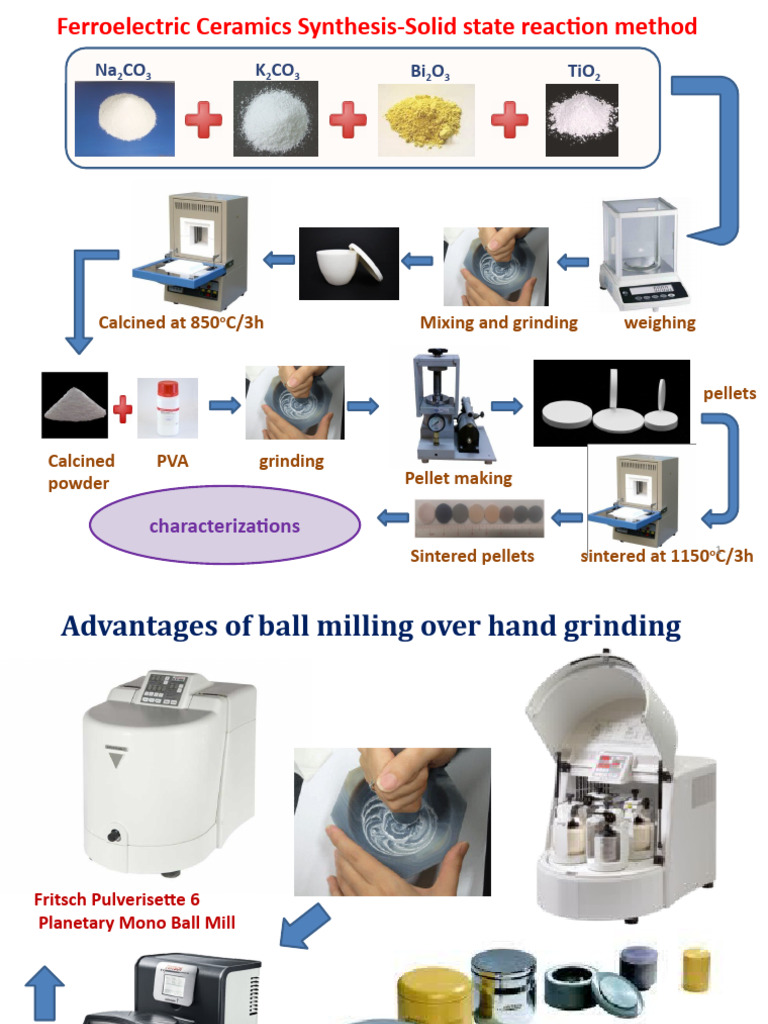 Ferroelectric Ceramics Synthesis-Solid state reaction method

$Na_2CO_3$ $K_2CO_3$ $Bi_2O_3$ $TiO_2$

Calcined at 850°C/3h

Mixing and grinding

weighing

Calcined powder

PVA

grinding

Pellet making

pellets

characterizations

Sintered pellets

sintered at 1150°C/3h

Advantages of ball milling over hand grinding

Fritsch Pulverisette 6
Planetary Mono Ball Mill