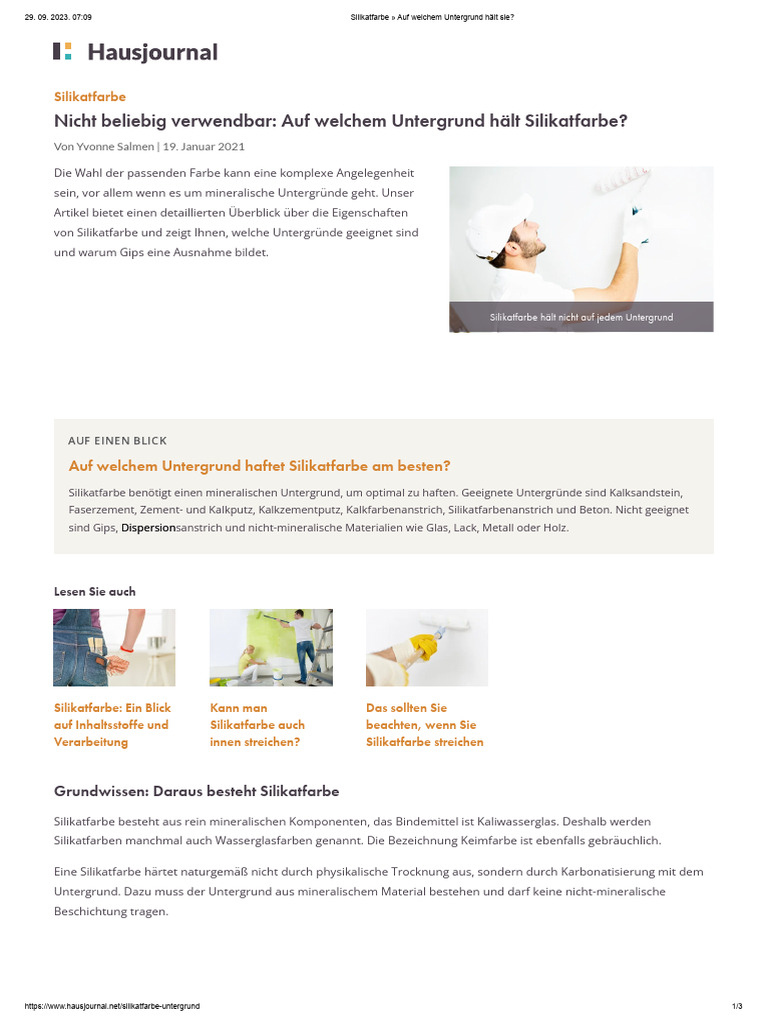 29. 09. 2023. 07:09

Silikatfarbe » Auf welchem Untergrund hält sie?

Hausjournal

Silikatfarbe

Nicht beliebig verwendbar: Auf welchem Untergrund hält Silikatfarbe?

Von Yvonne Salmen | 19. Januar 2021

Die Wahl der passenden Farbe kann eine komplexe Angelegenheit sein, vor allem wenn es um mineralische Untergründe geht. Unser Artikel bietet einen detaillierten Überblick über die Eigenschaften von Silikatfarbe und zeigt Ihnen, welche Untergründe geeignet sind und warum Gips eine Ausnahme bildet.

Silikatfarbe hält nicht auf jedem Untergrund

AUF EINEN BLICK

Auf welchem Untergrund haftet Silikatfarbe am besten?

Silikatfarbe benötigt einen mineralischen Untergrund, um optimal zu haften. Geeignete Untergründe sind Kalksandstein, Faserzement, Zement- und Kalkputz, Kalkzementputz, Kalkfarbenanstrich, Silikatfarbenanstrich und Beton. Nicht geeignet sind Gips, Dispersionsanstrich und nicht-mineralische Materialien wie Glas, Lack, Metall oder Holz.

Lesen Sie auch

Silikatfarbe: Ein Blick auf Inhaltsstoffe und Verarbeitung

Kann man Silikatfarbe auch innen streichen?

Das sollten Sie beachten, wenn Sie Silikatfarbe streichen

Grundwissen: Daraus besteht Silikatfarbe

Silikatfarbe besteht aus rein mineralischen Komponenten, das Bindemittel ist Kaliwasserglas. Deshalb werden Silikatfarben manchmal auch Wasserglasfarben genannt. Die Bezeichnung Keimfarbe ist ebenfalls gebräuchlich.

Eine Silikatfarbe härtet naturgemäß nicht durch physikalische Trocknung aus, sondern durch Karbonatisierung mit dem Untergrund. Dazu muss der Untergrund aus mineralischem Material bestehen und darf keine nicht-mineralische Beschichtung tragen.

https://www.hausjournal.net/silikatfarbe-untergrund

1/3