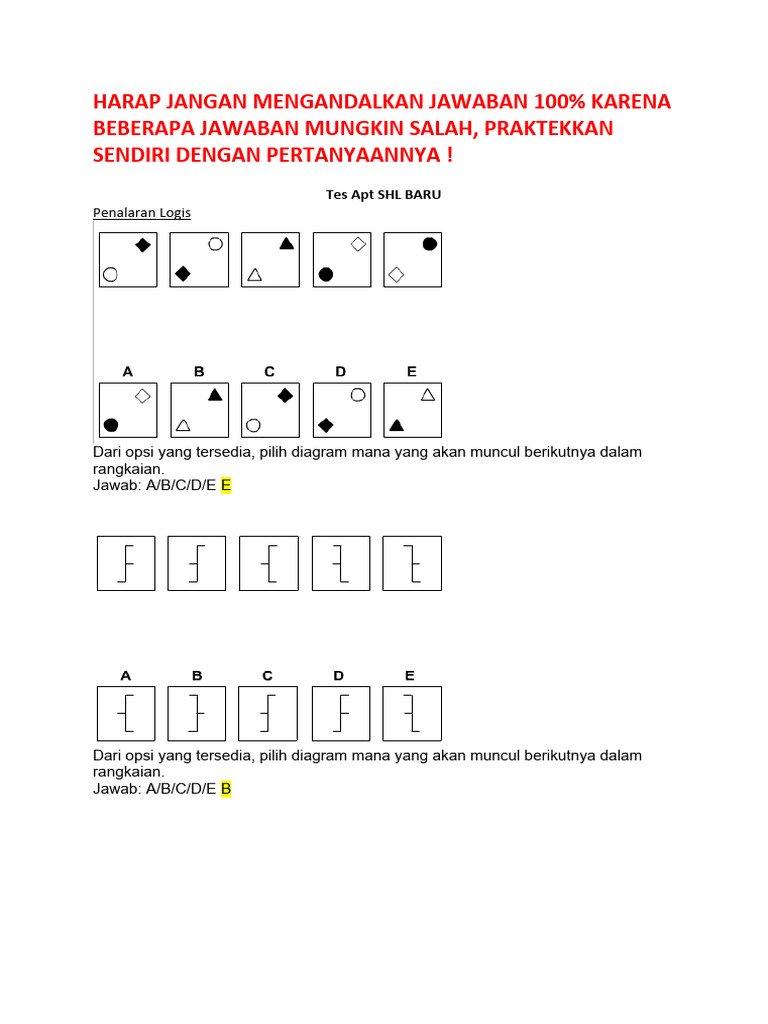 HARAP JANGAN MENGANDALKAN JAWABAN 100% KARENA BEBERAPA JAWABAN MUNGKIN SALAH, PRAKTEKKAN SENDIRI DENGAN PERTANYAANNYA !

Tes Apt SHL BARU

Penalaran Logis

A B C D E

Dari opsi yang tersedia, pilih diagram mana yang akan muncul berikutnya dalam rangkaian.
Jawab: A/B/C/D/E E

A B C D E

Dari opsi yang tersedia, pilih diagram mana yang akan muncul berikutnya dalam rangkaian.
Jawab: A/B/C/D/E B