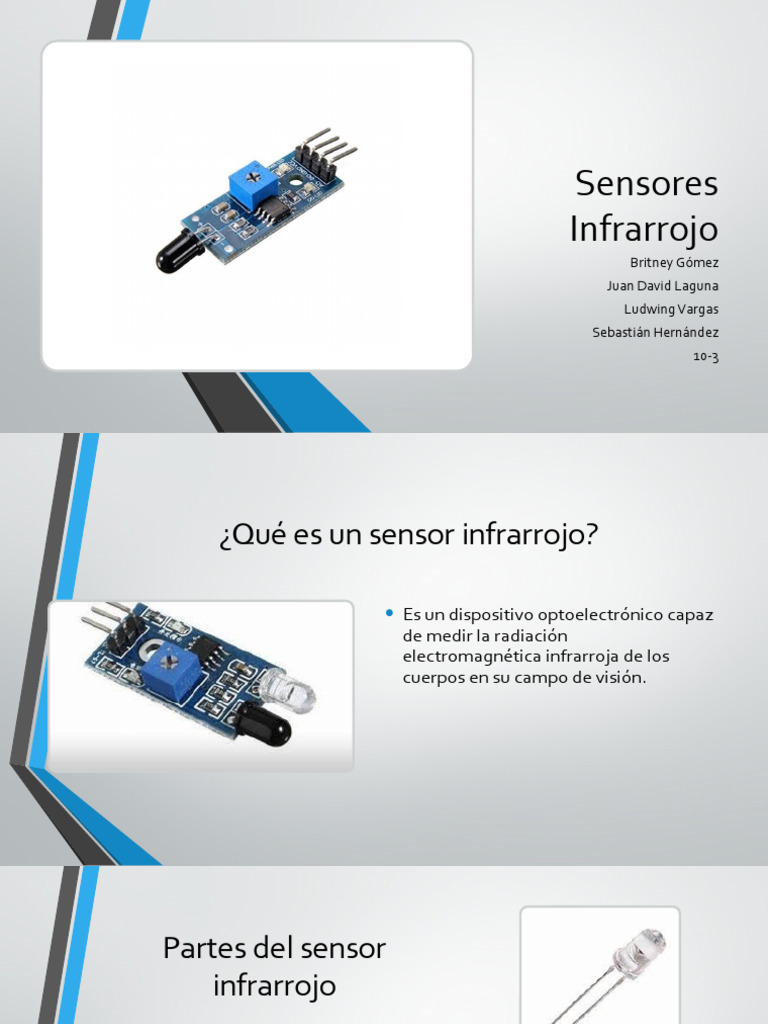 Sensores Infrarrojo

Britney Gómez
Juan David Laguna
Ludwing Vargas
Sebastián Hernández
10-3

¿Qué es un sensor infrarrojo?

• Es un dispositivo optoelectrónico capaz de medir la radiación electromagnética infrarroja de los cuerpos en su campo de visión.

Partes del sensor infrarrojo