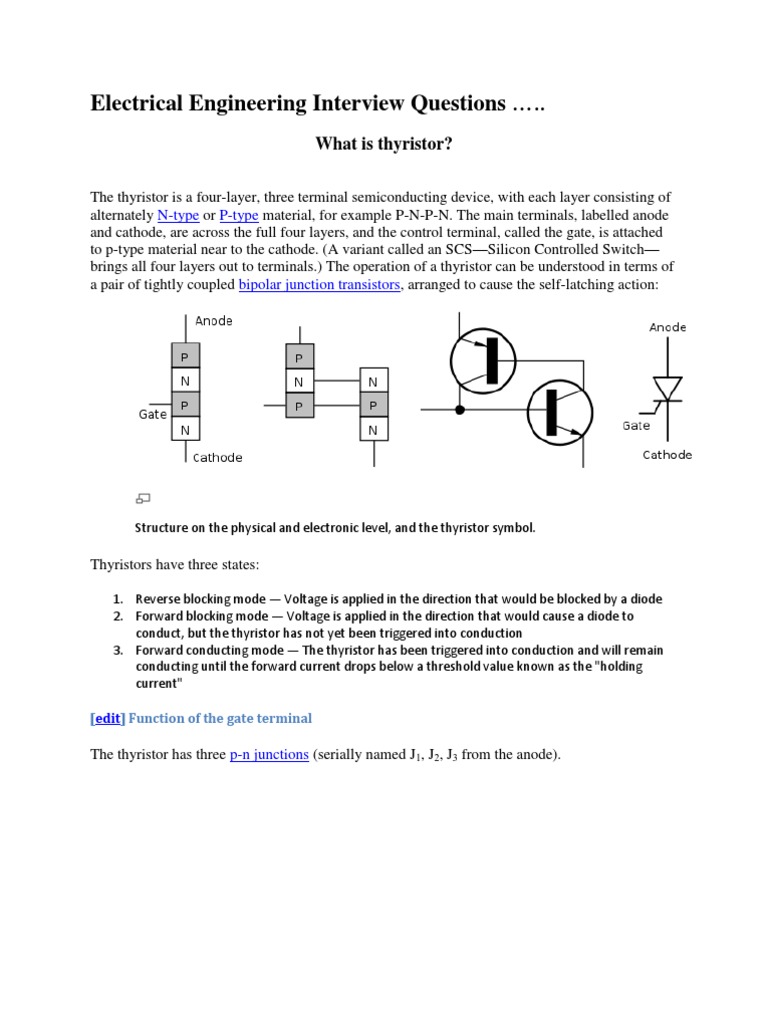 Electrical Engineering Interview Questions …..

What is thyristor?

The thyristor is a four-layer, three terminal semiconducting device, with each layer consisting of alternately N-type or P-type material, for example P-N-P-N. The main terminals, labelled anode and cathode, are across the full four layers, and the control terminal, called the gate, is attached to p-type material near to the cathode. (A variant called an SCS—Silicon Controlled Switch—brings all four layers out to terminals.) The operation of a thyristor can be understood in terms of a pair of tightly coupled bipolar junction transistors, arranged to cause the self-latching action:

Anode
P
N
P
N
Gate
Cathode

P
N
P
N
P
N

Anode
Gate
Cathode

Structure on the physical and electronic level, and the thyristor symbol.

Thyristors have three states:

1. Reverse blocking mode — Voltage is applied in the direction that would be blocked by a diode
2. Forward blocking mode — Voltage is applied in the direction that would cause a diode to conduct, but the thyristor has not yet been triggered into conduction
3. Forward conducting mode — The thyristor has been triggered into conduction and will remain conducting until the forward current drops below a threshold value known as the "holding current"

[edit] Function of the gate terminal

The thyristor has three p-n junctions (serially named $J_1$, $J_2$, $J_3$ from the anode).