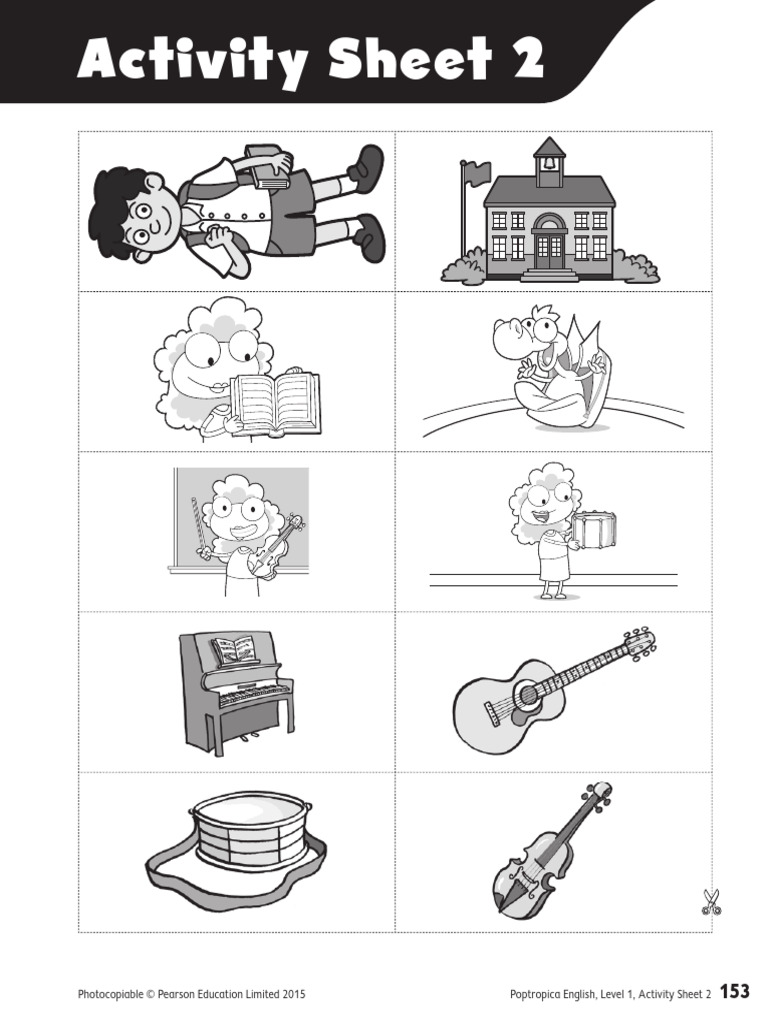 Activity Sheet 2

Photocopiable © Pearson Education Limited 2015

Poptropica English, Level 1, Activity Sheet 2 153