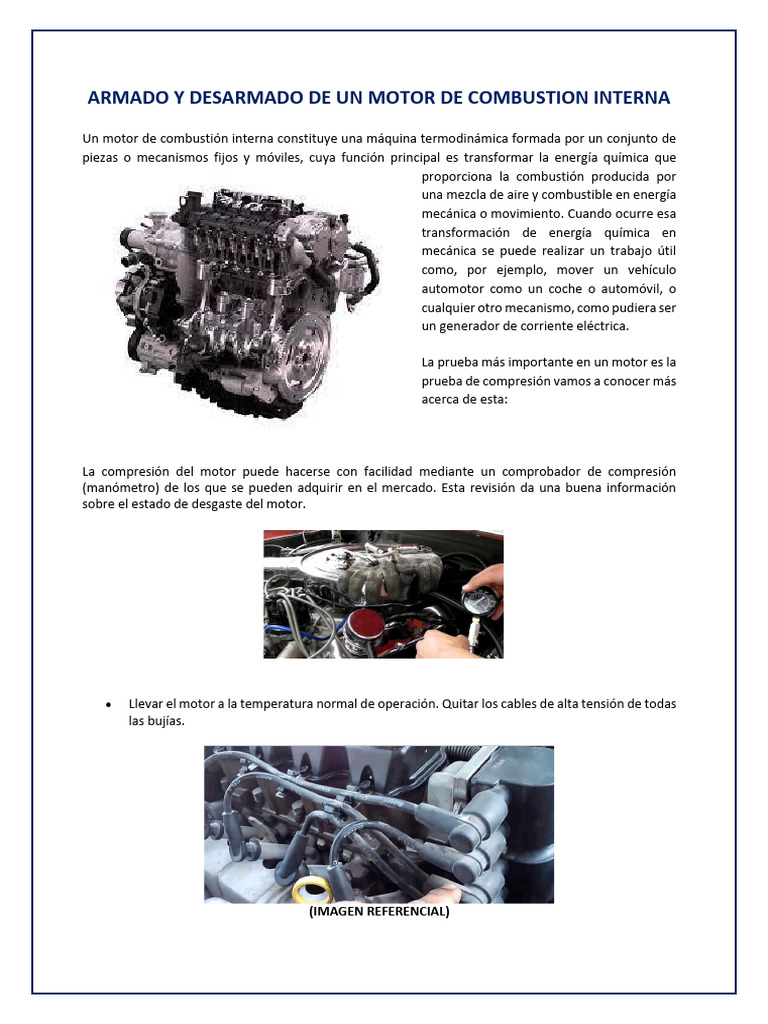 ARMADO Y DESARMADO DE UN MOTOR DE COMBUSTION INTERNA

Un motor de combustión interna constituye una máquina termodinámica formada por un conjunto de piezas o mecanismos fijos y móviles, cuya función principal es transformar la energía química que proporciona la combustión producida por una mezcla de aire y combustible en energía mecánica o movimiento. Cuando ocurre esa transformación de energía química en mecánica se puede realizar un trabajo útil como, por ejemplo, mover un vehículo automotor como un coche o automóvil, o cualquier otro mecanismo, como pudiera ser un generador de corriente eléctrica.

La prueba más importante en un motor es la prueba de compresión vamos a conocer más acerca de esta:

La compresión del motor puede hacerse con facilidad mediante un comprobador de compresión (manómetro) de los que se pueden adquirir en el mercado. Esta revisión da una buena información sobre el estado de desgaste del motor.

• Llevar el motor a la temperatura normal de operación. Quitar los cables de alta tensión de todas las bujías.

(IMAGEN REFERENCIAL)