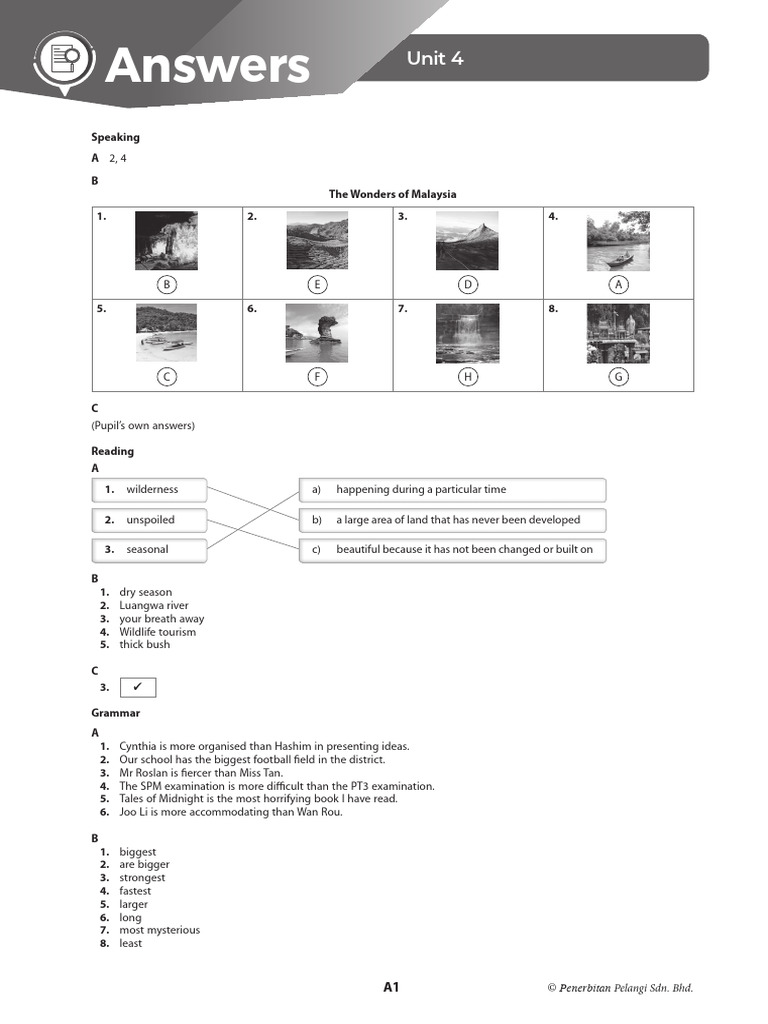 Answers

Unit 4

Speaking

A 2, 4

B

The Wonders of Malaysia

| 1. B | 2. E | 3. D | 4. A |
|---|---|---|---|
| 5. C | 6. F | 7. H | 8. G |

C
(Pupil's own answers)

Reading

A

1. wilderness
2. unspoiled
3. seasonal

a) happening during a particular time
b) a large area of land that has never been developed
c) beautiful because it has not been changed or built on

B
1. dry season
2. Luangwa river
3. your breath away
4. Wildlife tourism
5. thick bush

C
3. ✓

Grammar

A
1. Cynthia is more organised than Hashim in presenting ideas.
2. Our school has the biggest football field in the district.
3. Mr Roslan is fiercer than Miss Tan.
4. The SPM examination is more difficult than the PT3 examination.
5. Tales of Midnight is the most horrifying book I have read.
6. Joo Li is more accommodating than Wan Rou.

B
1. biggest
2. are bigger
3. strongest
4. fastest
5. larger
6. long
7. most mysterious
8. least

A1

© Penerbitan Pelangi Sdn. Bhd.