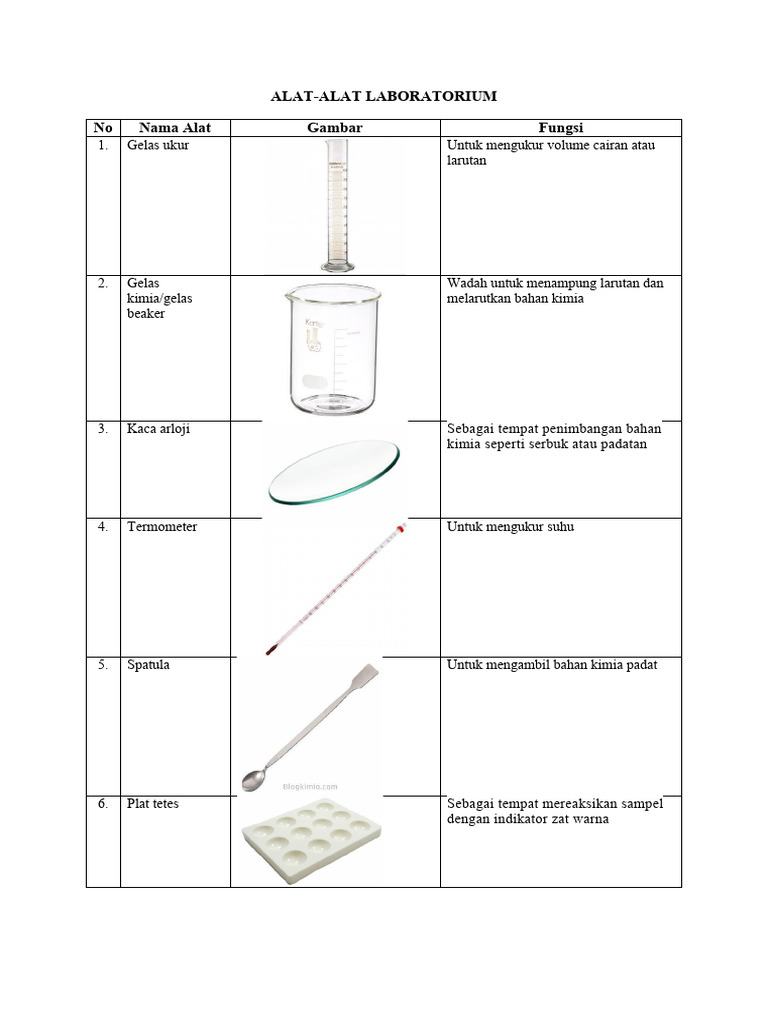 ALAT-ALAT LABORATORIUM

| No | Nama Alat | Gambar | Fungsi |
|---|---|---|---|
| 1. | Gelas ukur | | Untuk mengukur volume cairan atau larutan |
| 2. | Gelas kimia/gelas beaker | Kimax | Wadah untuk menampung larutan dan melarutkan bahan kimia |
| 3. | Kaca arloji | | Sebagai tempat penimbangan bahan kimia seperti serbuk atau padatan |
| 4. | Termometer | | Untuk mengukur suhu |
| 5. | Spatula | Blogkimia.com | Untuk mengambil bahan kimia padat |
| 6. | Plat tetes | | Sebagai tempat mereaksikan sampel dengan indikator zat warna |