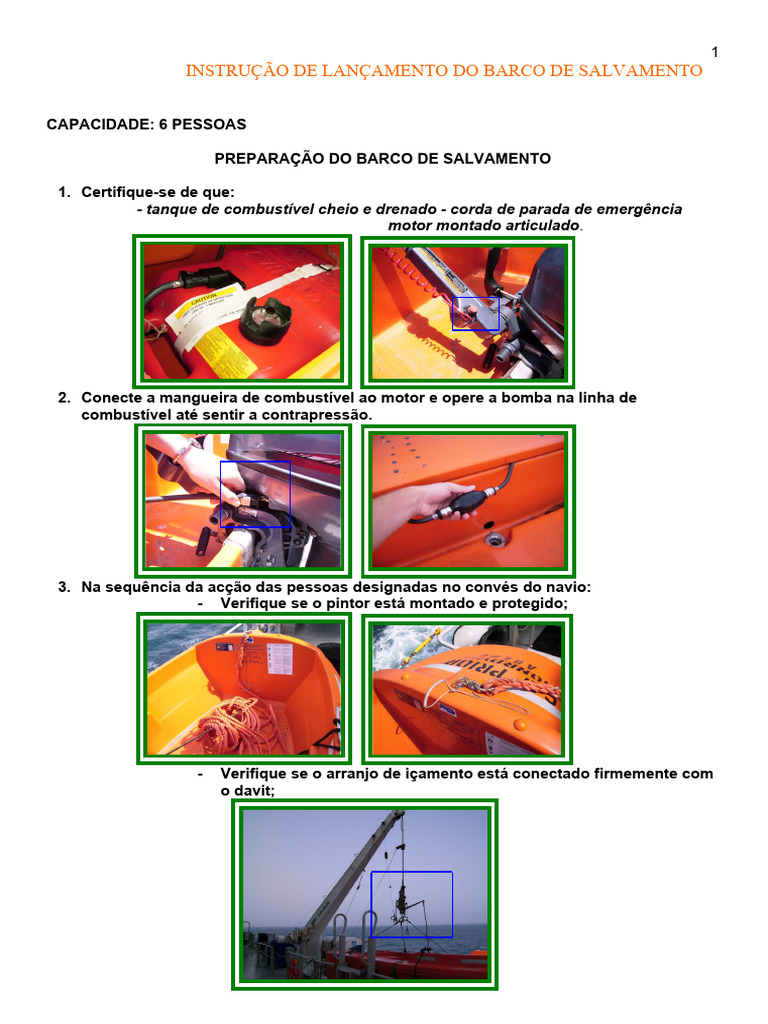 1

INSTRUÇÃO DE LANÇAMENTO DO BARCO DE SALVAMENTO

CAPACIDADE: 6 PESSOAS

PREPARAÇÃO DO BARCO DE SALVAMENTO

1. Certifique-se de que:
- tanque de combustível cheio e drenado - corda de parada de emergência motor montado articulado.

CAUTION

2. Conecte a mangueira de combustível ao motor e opere a bomba na linha de combustível até sentir a contrapressão.

3. Na sequência da acção das pessoas designadas no convés do navio:
- Verifique se o pintor está montado e protegido;

- Verifique se o arranjo de içamento está conectado firmemente com o davit;