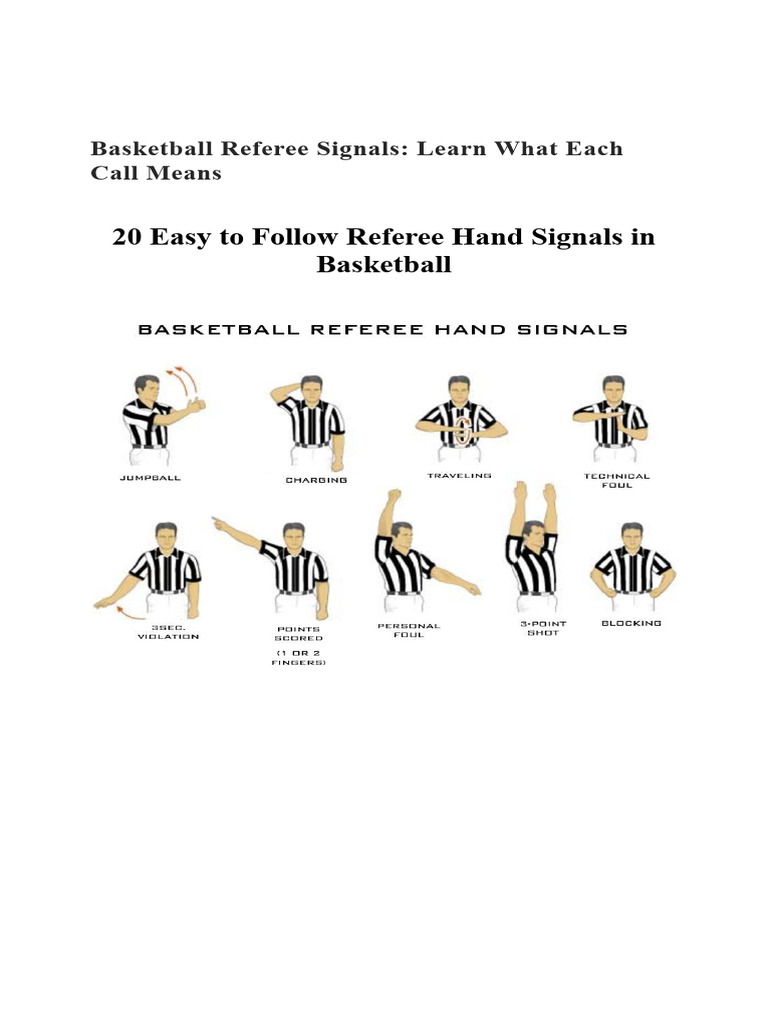 Basketball Referee Signals: Learn What Each Call Means

20 Easy to Follow Referee Hand Signals in Basketball

BASKETBALL REFEREE HAND SIGNALS

JUMPBALL

CHARGING

TRAVELING

TECHNICAL FOUL

3SEC. VIOLATION

POINTS SCORED (1 OR 2 FINGERS)

PERSONAL FOUL

3-POINT SHOT

BLOCKING