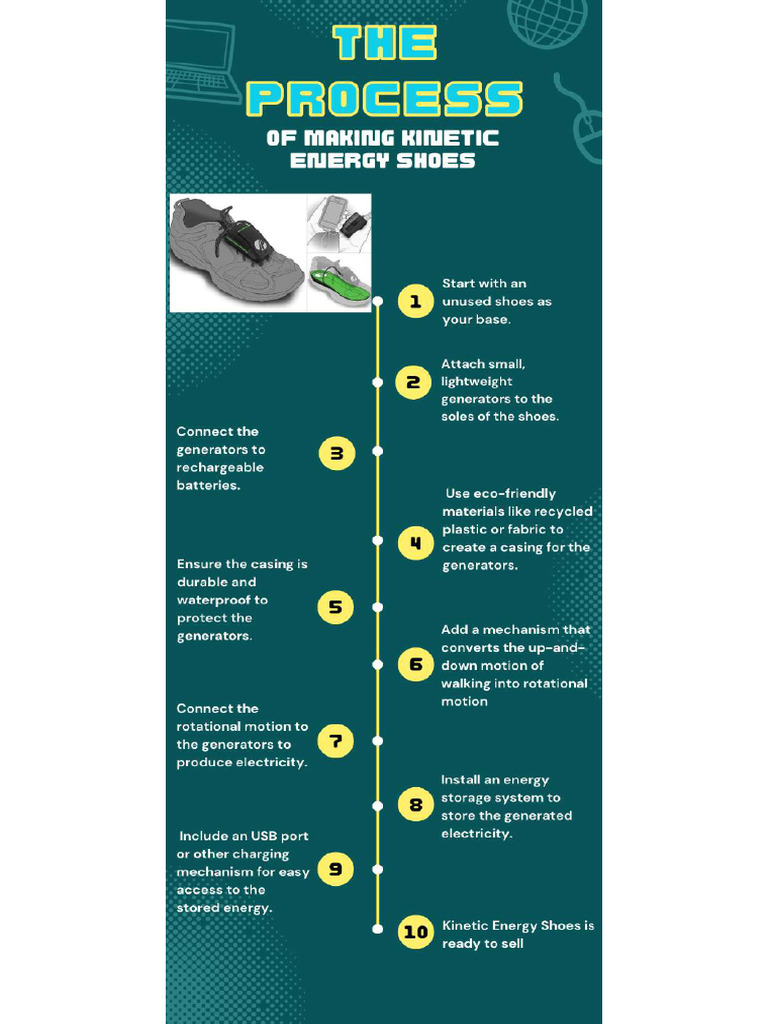 THE PROCESS

OF MAKING KINETIC ENERGY SHOES

1 Start with an unused shoes as your base.

2 Attach small, lightweight generators to the soles of the shoes.

3 Connect the generators to rechargeable batteries.

4 Use eco-friendly materials like recycled plastic or fabric to create a casing for the generators.

5 Ensure the casing is durable and waterproof to protect the generators.

6 Add a mechanism that converts the up-and-down motion of walking into rotational motion

7 Connect the rotational motion to the generators to produce electricity.

8 Install an energy storage system to store the generated electricity.

9 Include an USB port or other charging mechanism for easy access to the stored energy.

10 Kinetic Energy Shoes is ready to sell