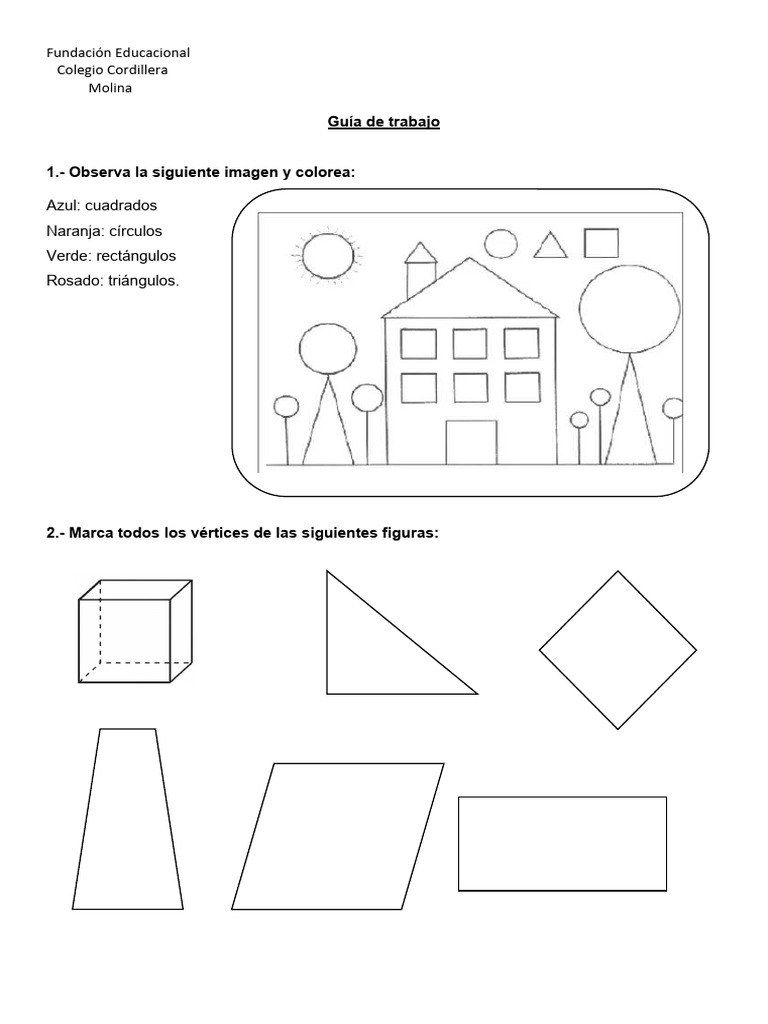 Fundación Educacional
Colegio Cordillera
Molina

Guía de trabajo

1.- Observa la siguiente imagen y colorea:

Azul: cuadrados
Naranja: círculos
Verde: rectángulos
Rosado: triángulos.

2.- Marca todos los vértices de las siguientes figuras: