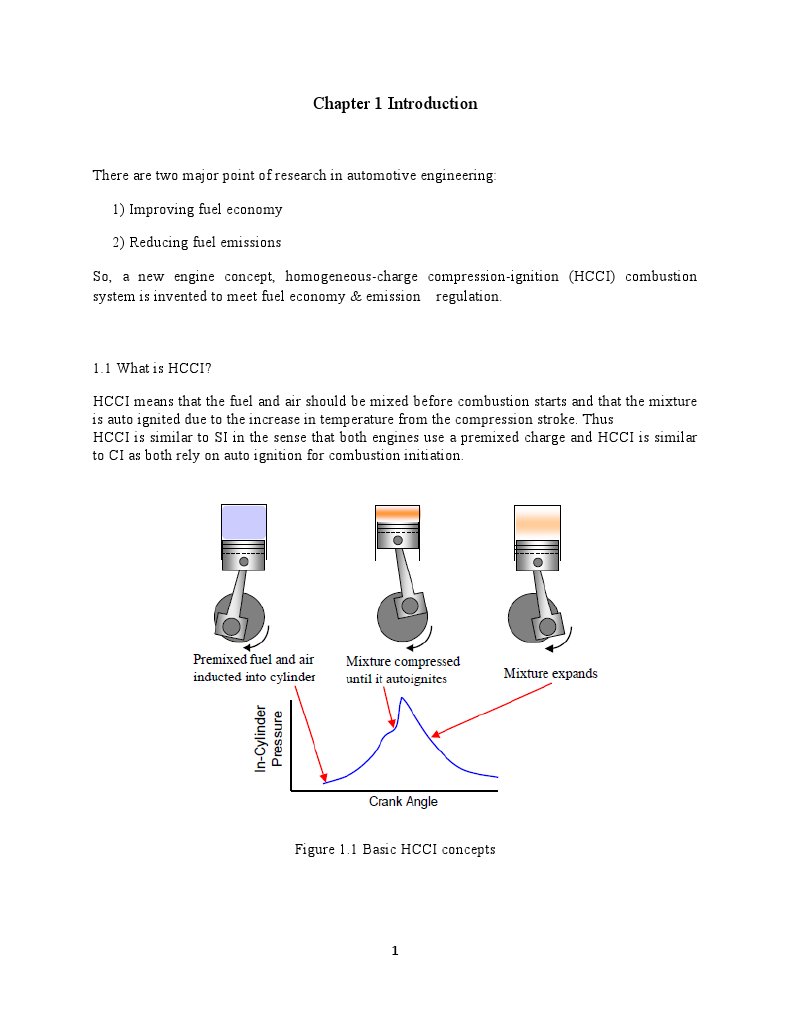 Chapter 1 Introduction

There are two major point of research in automotive engineering:

1) Improving fuel economy

2) Reducing fuel emissions

So, a new engine concept, homogeneous-charge compression-ignition (HCCI) combustion system is invented to meet fuel economy & emission regulation.

1.1 What is HCCI?

HCCI means that the fuel and air should be mixed before combustion starts and that the mixture is auto ignited due to the increase in temperature from the compression stroke. Thus
HCCI is similar to SI in the sense that both engines use a premixed charge and HCCI is similar to CI as both rely on auto ignition for combustion initiation.

Premixed fuel and air inducted into cylinder

Mixture compressed until it autoignites

Mixture expands

In-Cylinder Pressure

Crank Angle

Figure 1.1 Basic HCCI concepts

1