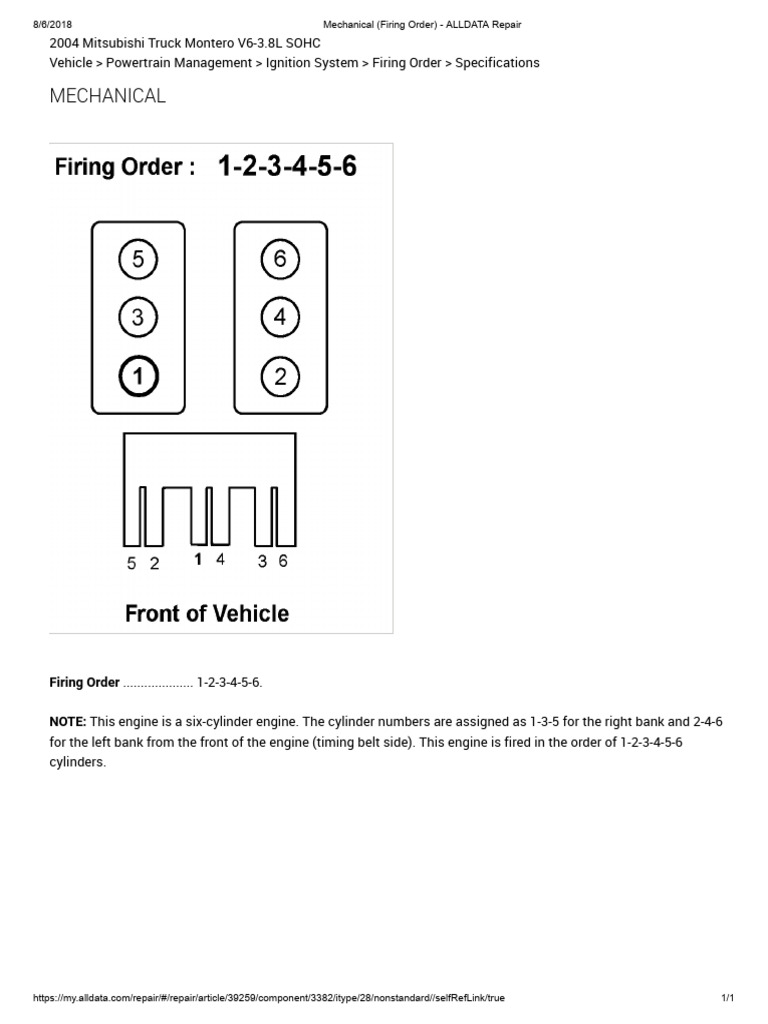 8/6/2018 Mechanical (Firing Order) - ALLDATA Repair

2004 Mitsubishi Truck Montero V6-3.8L SOHC
Vehicle > Powertrain Management > Ignition System > Firing Order > Specifications

MECHANICAL

Firing Order : 1-2-3-4-5-6

5
3
1

6
4
2

5 2 1 4 3 6

Front of Vehicle

Firing Order .................... 1-2-3-4-5-6.

NOTE: This engine is a six-cylinder engine. The cylinder numbers are assigned as 1-3-5 for the right bank and 2-4-6 for the left bank from the front of the engine (timing belt side). This engine is fired in the order of 1-2-3-4-5-6 cylinders.

https://my.alldata.com/repair/#/repair/article/39259/component/3382/itype/28/nonstandard//selfRefLink/true 1/1