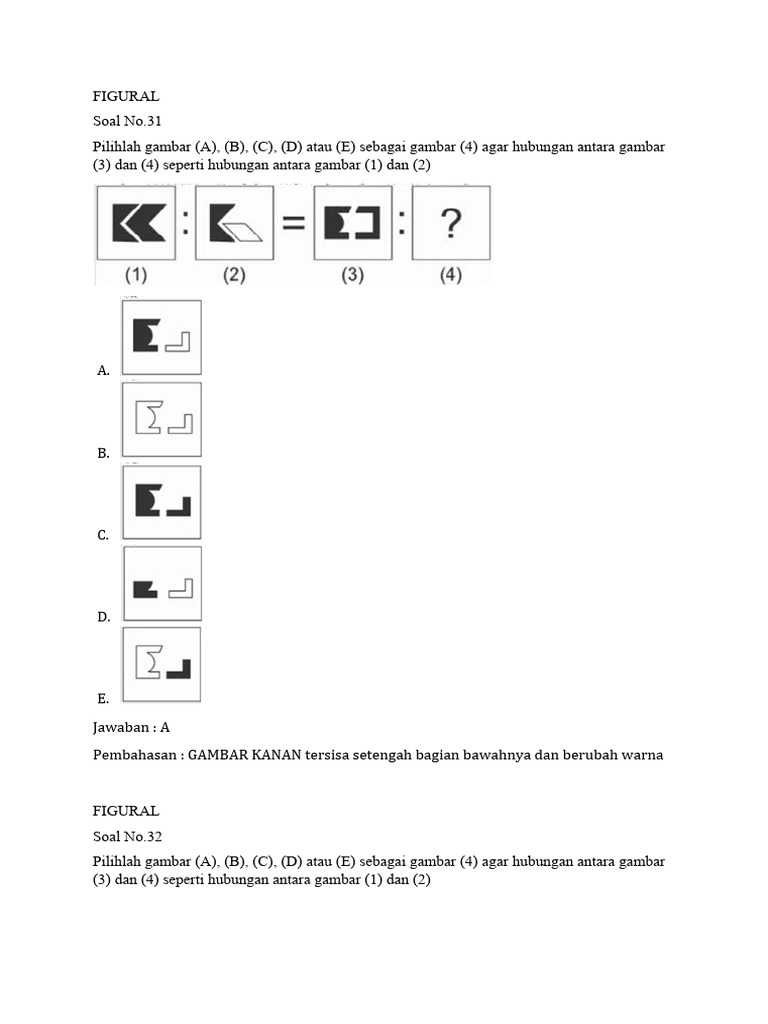 FIGURAL

Soal No.31

Pilihlah gambar (A), (B), (C), (D) atau (E) sebagai gambar (4) agar hubungan antara gambar (3) dan (4) seperti hubungan antara gambar (1) dan (2)

: = : ?

(1) (2) (3) (4)

A.

B.

C.

D.

E.

Jawaban : A

Pembahasan : GAMBAR KANAN tersisa setengah bagian bawahnya dan berubah warna

FIGURAL

Soal No.32

Pilihlah gambar (A), (B), (C), (D) atau (E) sebagai gambar (4) agar hubungan antara gambar (3) dan (4) seperti hubungan antara gambar (1) dan (2)