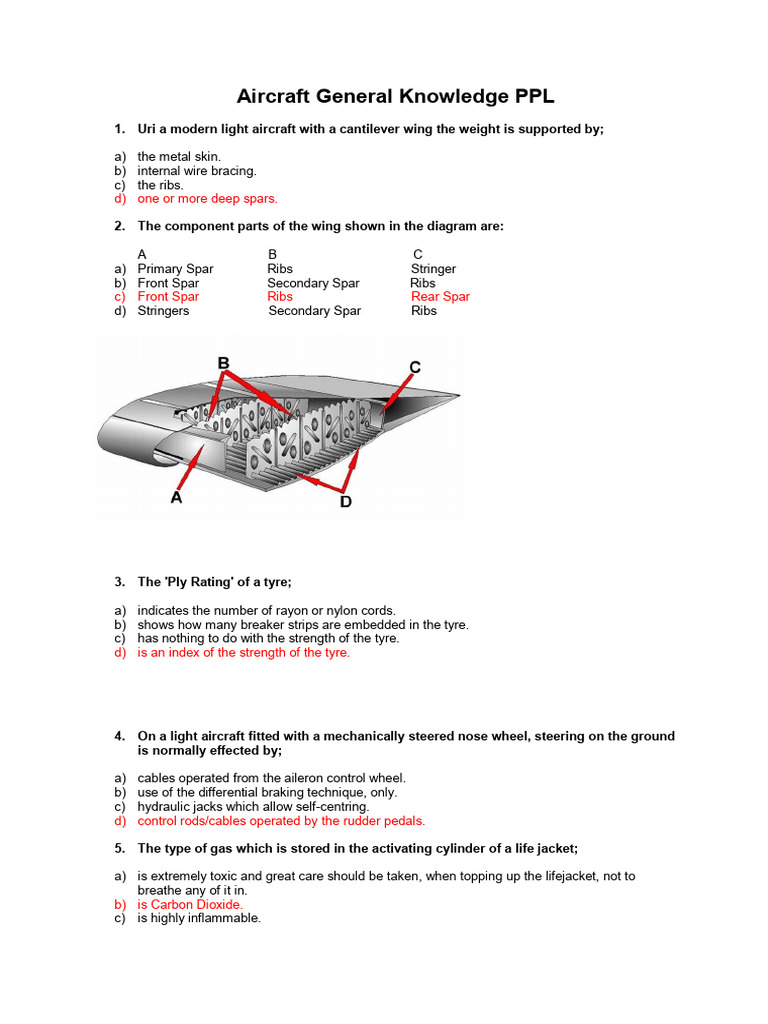 Aircraft General Knowledge PPL

1. Uri a modern light aircraft with a cantilever wing the weight is supported by;

a) the metal skin.
b) internal wire bracing.
c) the ribs.
d) one or more deep spars.

2. The component parts of the wing shown in the diagram are:

| | A | B | C |
|---|---|---|---|
| a) | Primary Spar | Ribs | Stringer |
| b) | Front Spar | Secondary Spar | Ribs |
| c) | Front Spar | Ribs | Rear Spar |
| d) | Stringers | Secondary Spar | Ribs |

B
C
A
D

3. The 'Ply Rating' of a tyre;

a) indicates the number of rayon or nylon cords.
b) shows how many breaker strips are embedded in the tyre.
c) has nothing to do with the strength of the tyre.
d) is an index of the strength of the tyre.

4. On a light aircraft fitted with a mechanically steered nose wheel, steering on the ground is normally effected by;

a) cables operated from the aileron control wheel.
b) use of the differential braking technique, only.
c) hydraulic jacks which allow self-centring.
d) control rods/cables operated by the rudder pedals.

5. The type of gas which is stored in the activating cylinder of a life jacket;

a) is extremely toxic and great care should be taken, when topping up the lifejacket, not to breathe any of it in.
b) is Carbon Dioxide.
c) is highly inflammable.