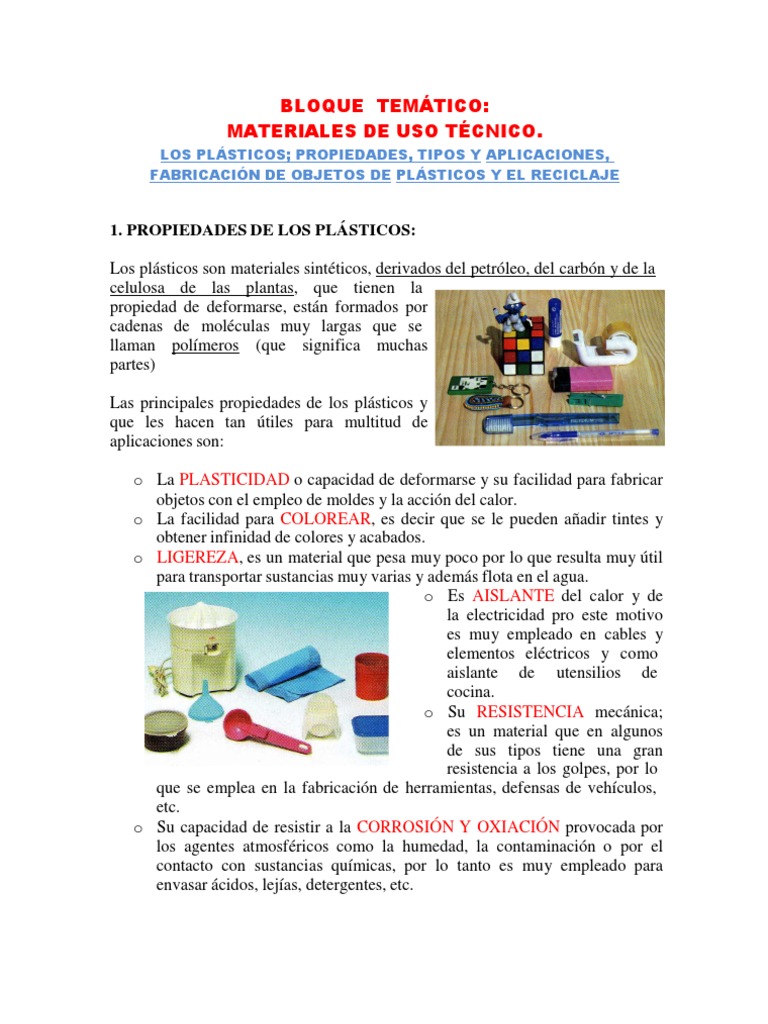 BLOQUE TEMÁTICO:
MATERIALES DE USO TÉCNICO.

LOS PLÁSTICOS; PROPIEDADES, TIPOS Y APLICACIONES, FABRICACIÓN DE OBJETOS DE PLÁSTICOS Y EL RECICLAJE

1. PROPIEDADES DE LOS PLÁSTICOS:

Los plásticos son materiales sintéticos, derivados del petróleo, del carbón y de la celulosa de las plantas, que tienen la propiedad de deformarse, están formados por cadenas de moléculas muy largas que se llaman polímeros (que significa muchas partes)

Las principales propiedades de los plásticos y que les hacen tan útiles para multitud de aplicaciones son:

o La PLASTICIDAD o capacidad de deformarse y su facilidad para fabricar objetos con el empleo de moldes y la acción del calor.
o La facilidad para COLOREAR, es decir que se le pueden añadir tintes y obtener infinidad de colores y acabados.
o LIGEREZA, es un material que pesa muy poco por lo que resulta muy útil para transportar sustancias muy varias y además flota en el agua.
o Es AISLANTE del calor y de la electricidad pro este motivo es muy empleado en cables y elementos eléctricos y como aislante de utensilios de cocina.
o Su RESISTENCIA mecánica; es un material que en algunos de sus tipos tiene una gran resistencia a los golpes, por lo que se emplea en la fabricación de herramientas, defensas de vehículos, etc.
o Su capacidad de resistir a la CORROSIÓN Y OXIACIÓN provocada por los agentes atmosféricos como la humedad, la contaminación o por el contacto con sustancias químicas, por lo tanto es muy empleado para envasar ácidos, lejías, detergentes, etc.