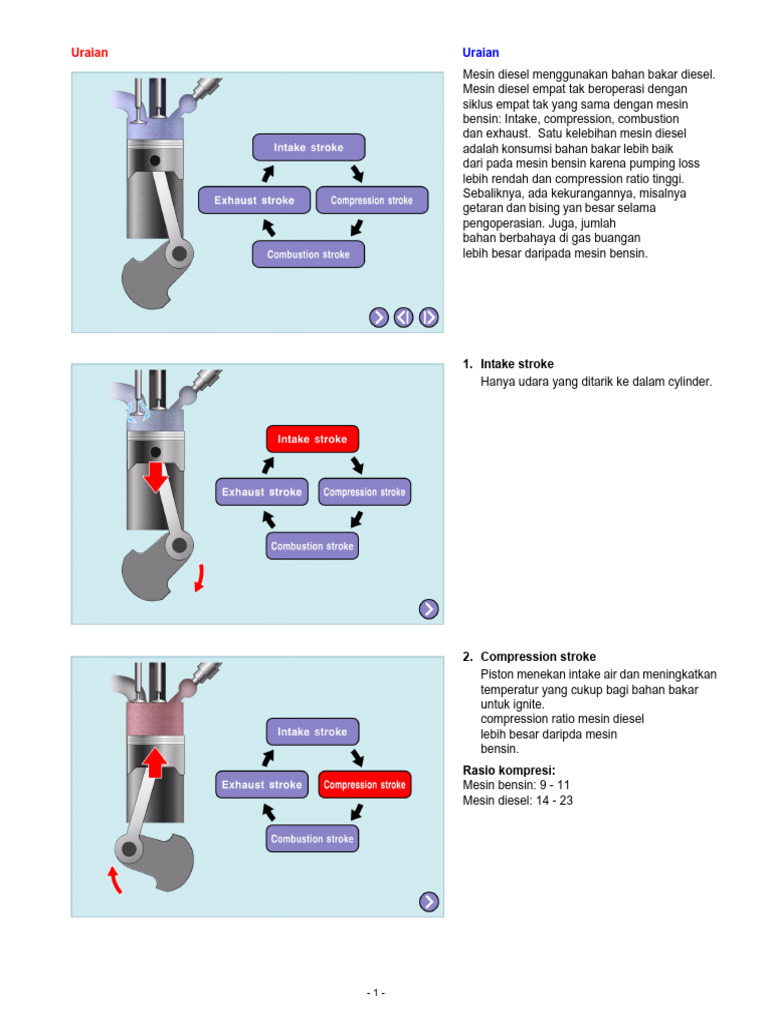 Uraian

Intake stroke
Exhaust stroke
Compression stroke
Combustion stroke

Uraian

Mesin diesel menggunakan bahan bakar diesel. Mesin diesel empat tak beroperasi dengan siklus empat tak yang sama dengan mesin bensin: Intake, compression, combustion dan exhaust. Satu kelebihan mesin diesel adalah konsumsi bahan bakar lebih baik dari pada mesin bensin karena pumping loss lebih rendah dan compression ratio tinggi. Sebaliknya, ada kekurangannya, misalnya getaran dan bising yan besar selama pengoperasian. Juga, jumlah bahan berbahaya di gas buangan lebih besar daripada mesin bensin.

Intake stroke
Exhaust stroke
Compression stroke
Combustion stroke

1. Intake stroke
Hanya udara yang ditarik ke dalam cylinder.

Intake stroke
Exhaust stroke
Compression stroke
Combustion stroke

2. Compression stroke
Piston menekan intake air dan meningkatkan temperatur yang cukup bagi bahan bakar untuk ignite.
compression ratio mesin diesel lebih besar daripda mesin bensin.

Rasio kompresi:
Mesin bensin: 9 - 11
Mesin diesel: 14 - 23

- 1 -