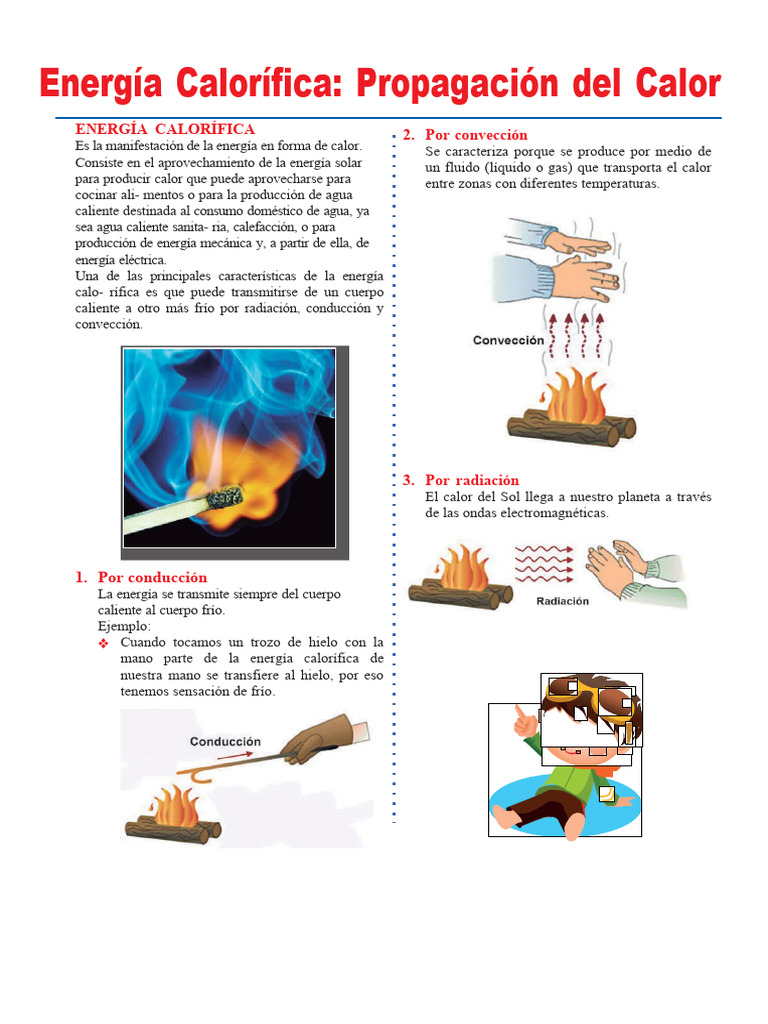 Energía Calorífica: Propagación del Calor

ENERGÍA CALORÍFICA
Es la manifestación de la energía en forma de calor. Consiste en el aprovechamiento de la energía solar para producir calor que puede aprovecharse para cocinar ali- mentos o para la producción de agua caliente destinada al consumo doméstico de agua, ya sea agua caliente sanita- ria, calefacción, o para producción de energía mecánica y, a partir de ella, de energía eléctrica.
Una de las principales características de la energía calo- rífica es que puede transmitirse de un cuerpo caliente a otro más frío por radiación, conducción y convección.

1. Por conducción
La energía se transmite siempre del cuerpo caliente al cuerpo frío.
Ejemplo:
❖ Cuando tocamos un trozo de hielo con la mano parte de la energía calorífica de nuestra mano se transfiere al hielo, por eso tenemos sensación de frío.

Conducción

2. Por convección
Se caracteriza porque se produce por medio de un fluido (líquido o gas) que transporta el calor entre zonas con diferentes temperaturas.

Convección

3. Por radiación
El calor del Sol llega a nuestro planeta a través de las ondas electromagnéticas.

Radiación