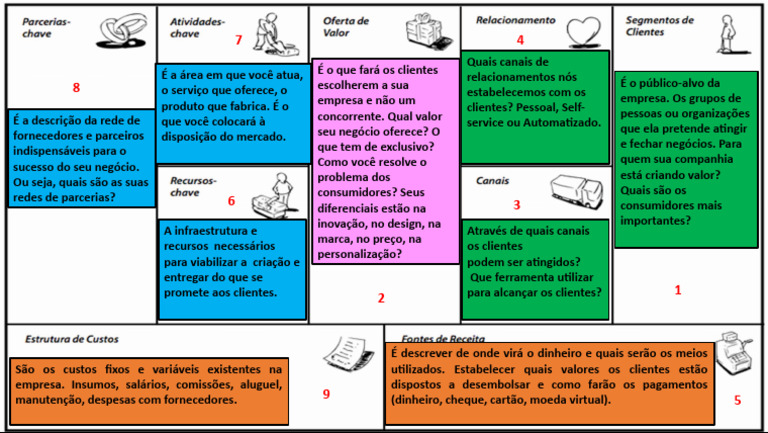 Parcerias-chave

8

É a descrição da rede de fornecedores e parceiros indispensáveis para o sucesso do seu negócio. Ou seja, quais são as suas redes de parcerias?

Atividades-chave

7

É a área em que você atua, o serviço que oferece, o produto que fabrica. É o que você colocará à disposição do mercado.

Recursos-chave

6

A infraestrutura e recursos necessários para viabilizar a criação e entregar do que se promete aos clientes.

Oferta de Valor

É o que fará os clientes escolherem a sua empresa e não um concorrente. Qual valor seu negócio oferece? O que tem de exclusivo? Como você resolve o problema dos consumidores? Seus diferenciais estão na inovação, no design, na marca, no preço, na personalização?

2

Relacionamento

4

Quais canais de relacionamentos nós estabelecemos com os clientes? Pessoal, Self-service ou Automatizado.

Canais

3

Através de quais canais os clientes podem ser atingidos? Que ferramenta utilizar para alcançar os clientes?

Segmentos de Clientes

É o público-alvo da empresa. Os grupos de pessoas ou organizações que ela pretende atingir e fechar negócios. Para quem sua companhia está criando valor? Quais são os consumidores mais importantes?

1

Estrutura de Custos

São os custos fixos e variáveis existentes na empresa. Insumos, salários, comissões, aluguel, manutenção, despesas com fornecedores.

9

Fontes de Receita

É descrever de onde virá o dinheiro e quais serão os meios utilizados. Estabelecer quais valores os clientes estão dispostos a desembolsar e como farão os pagamentos (dinheiro, cheque, cartão, moeda virtual).

5